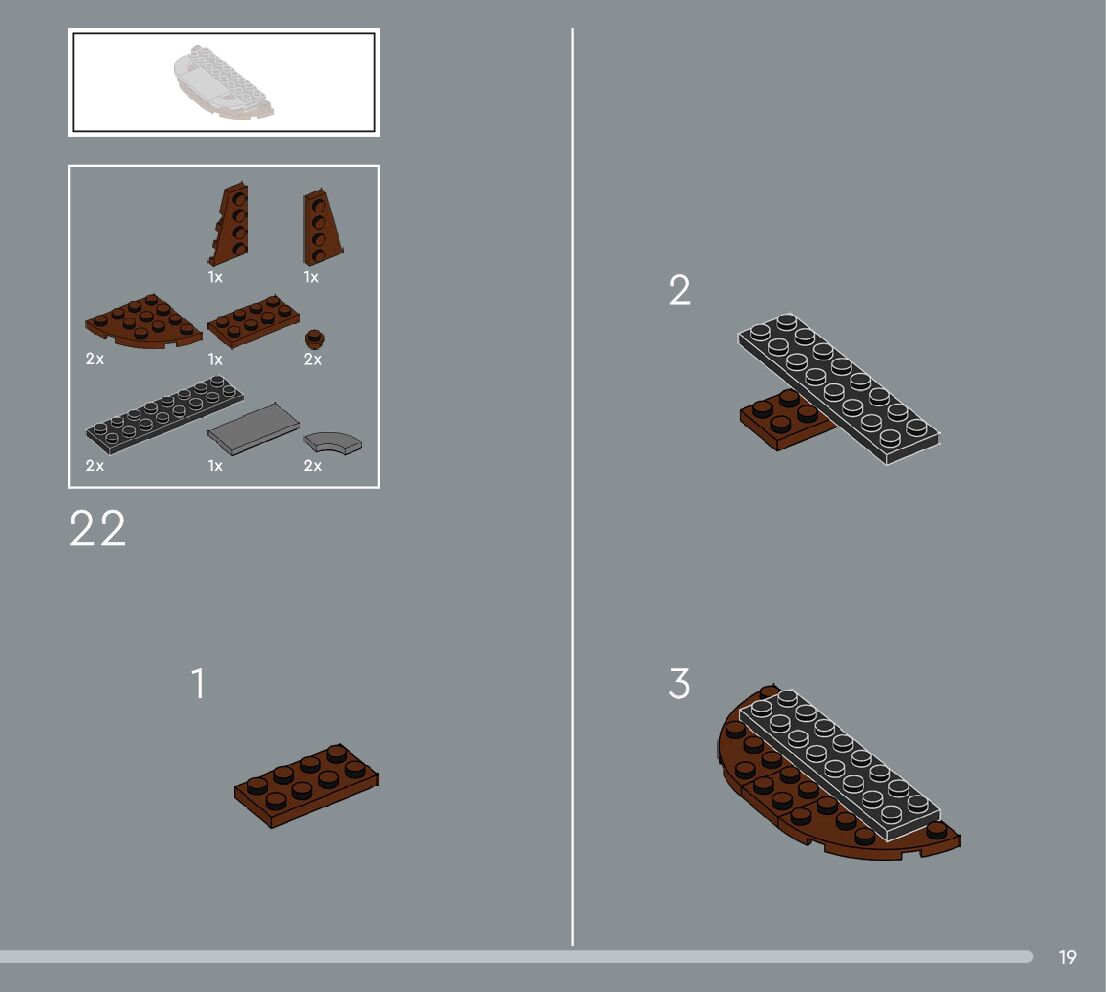 1x
1x
2x
1x
2x
2x
1x
2x

22

1

2

3

19