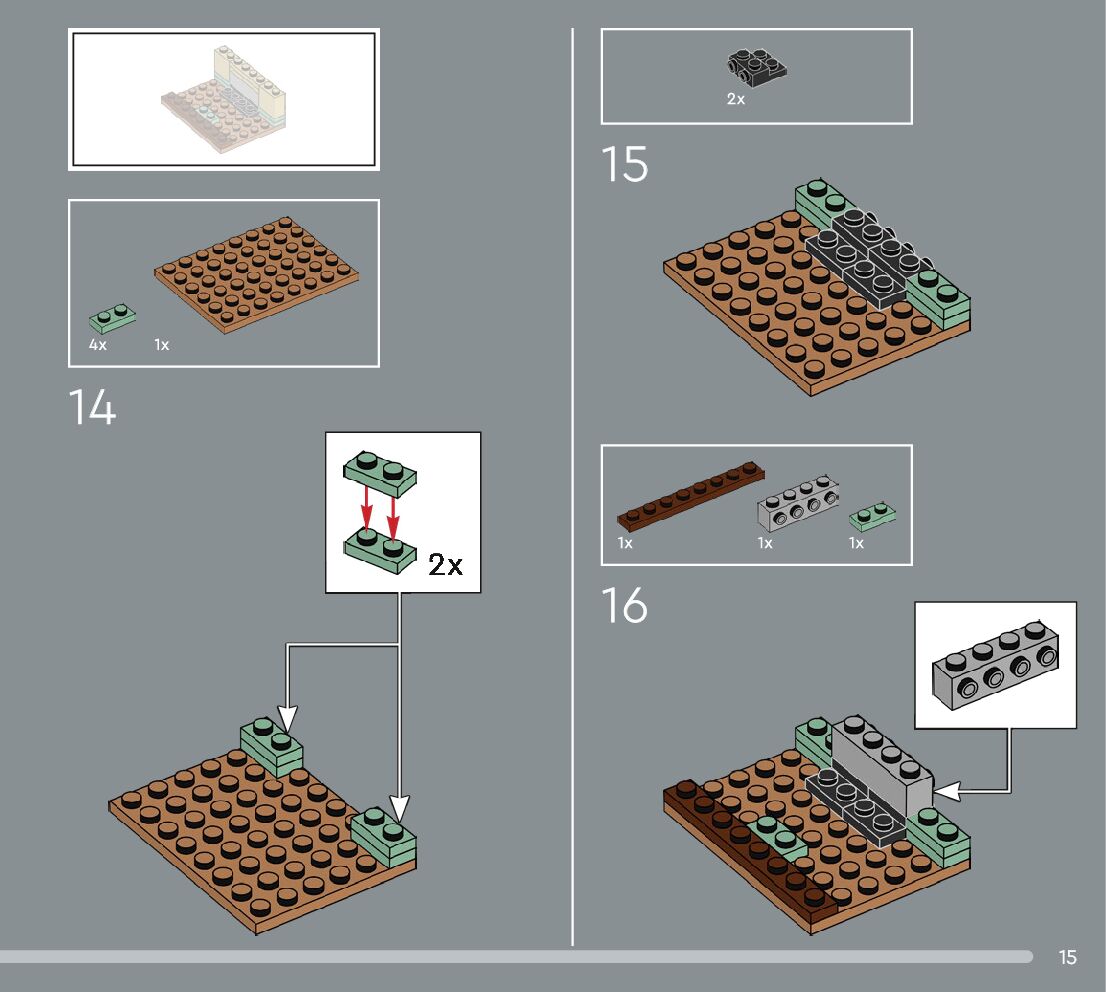 4x
1x

14

2x

2x

15

1x
1x
1x

16

15