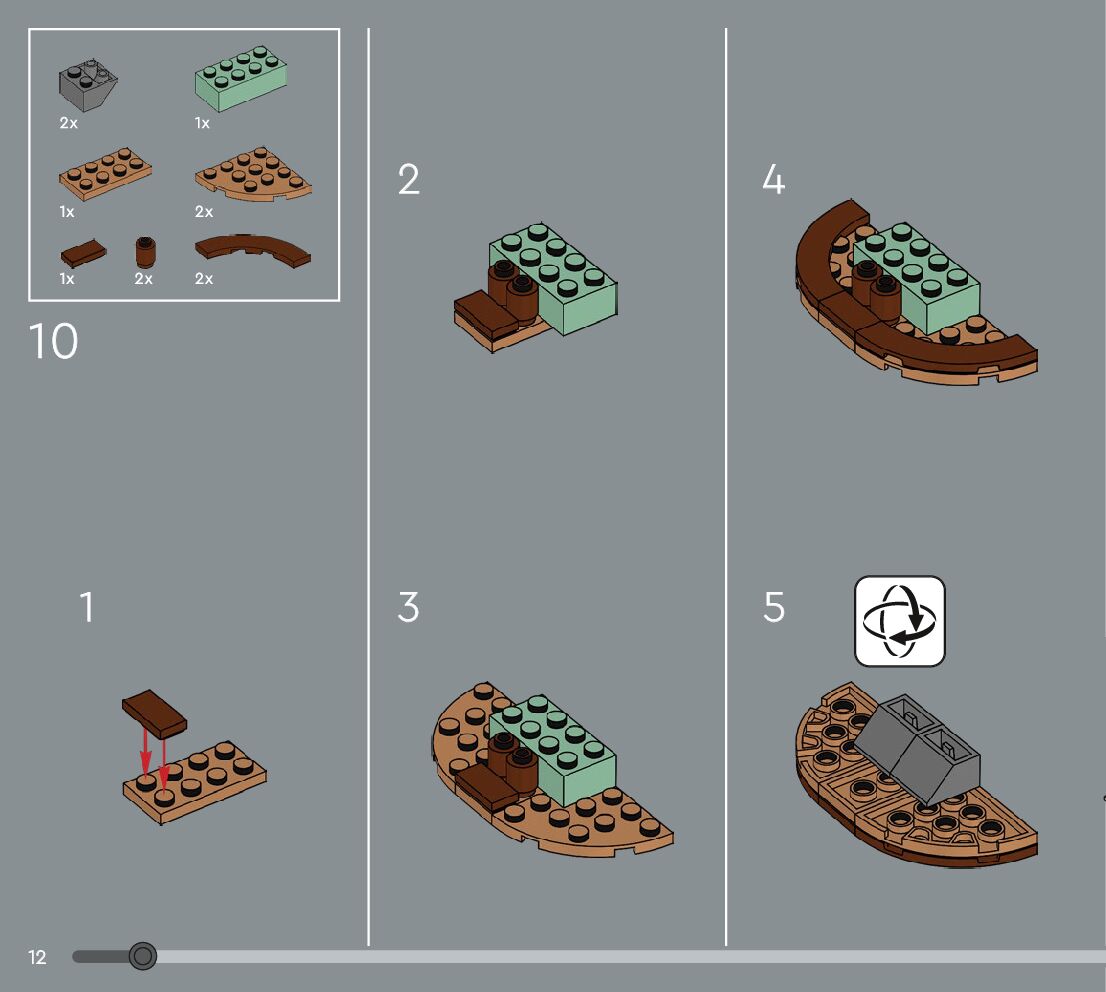 2x
1x
1x
2x
1x
2x
2x

10

1

2

3

4

5

12