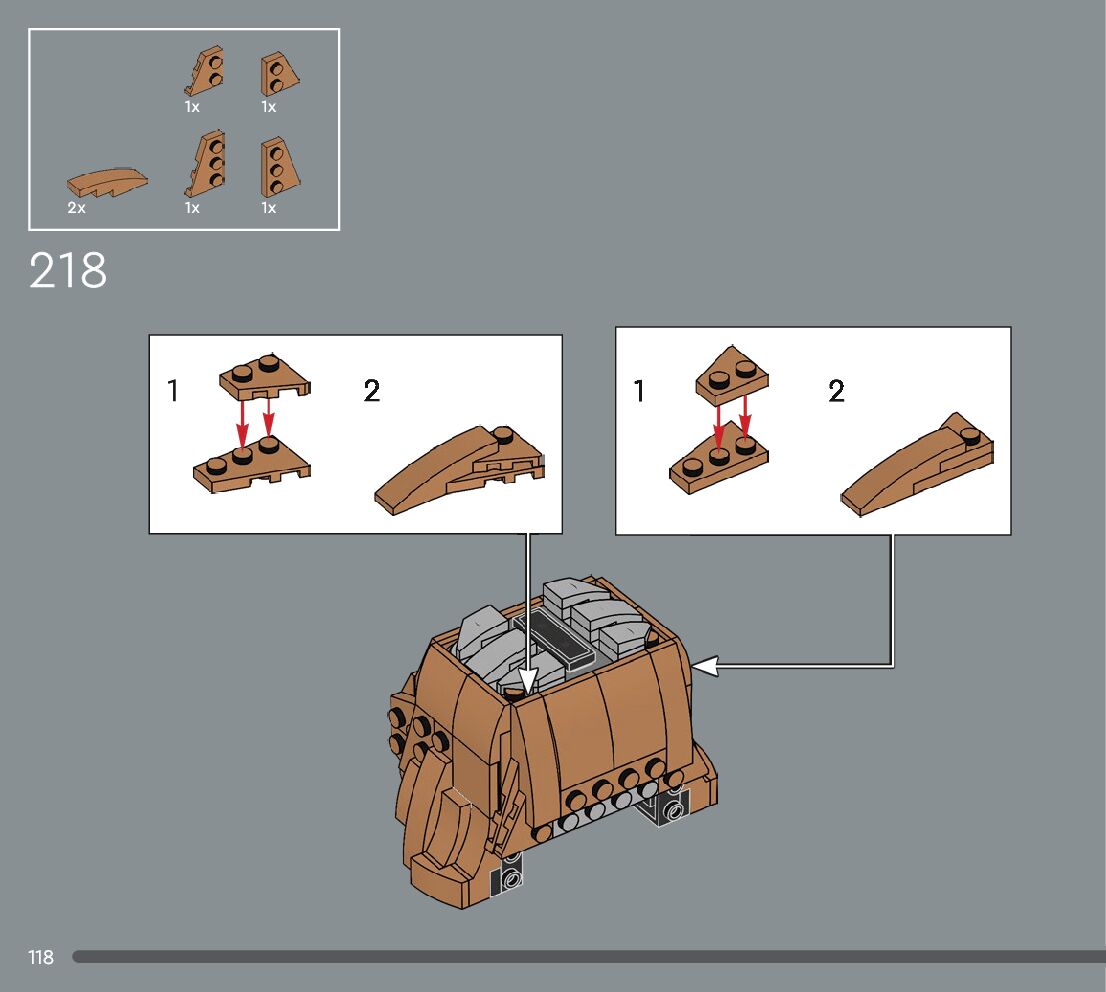 1x 1x

2x 1x 1x

218

1

2

1

2

118