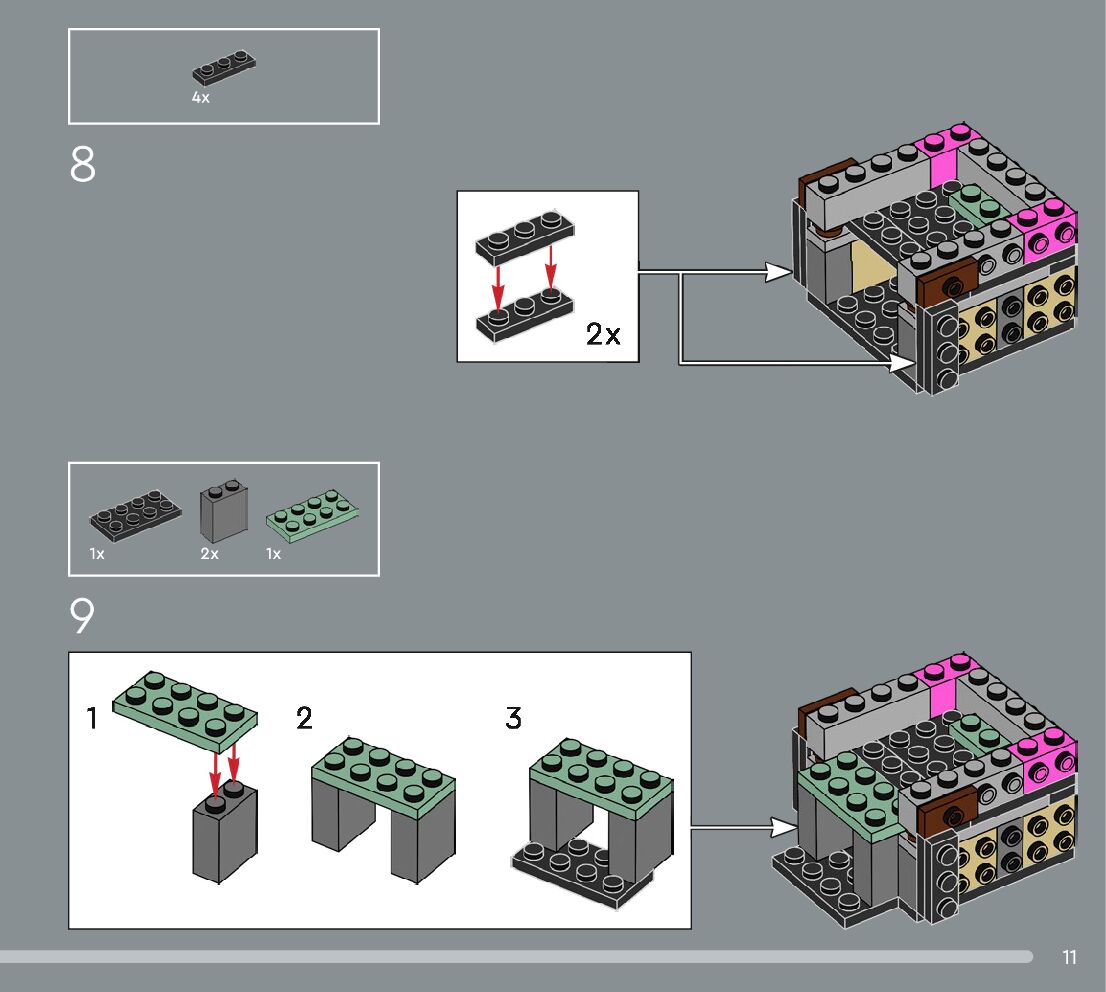 4x

8

2x

1x 2x 1x

9

1 2 3

11