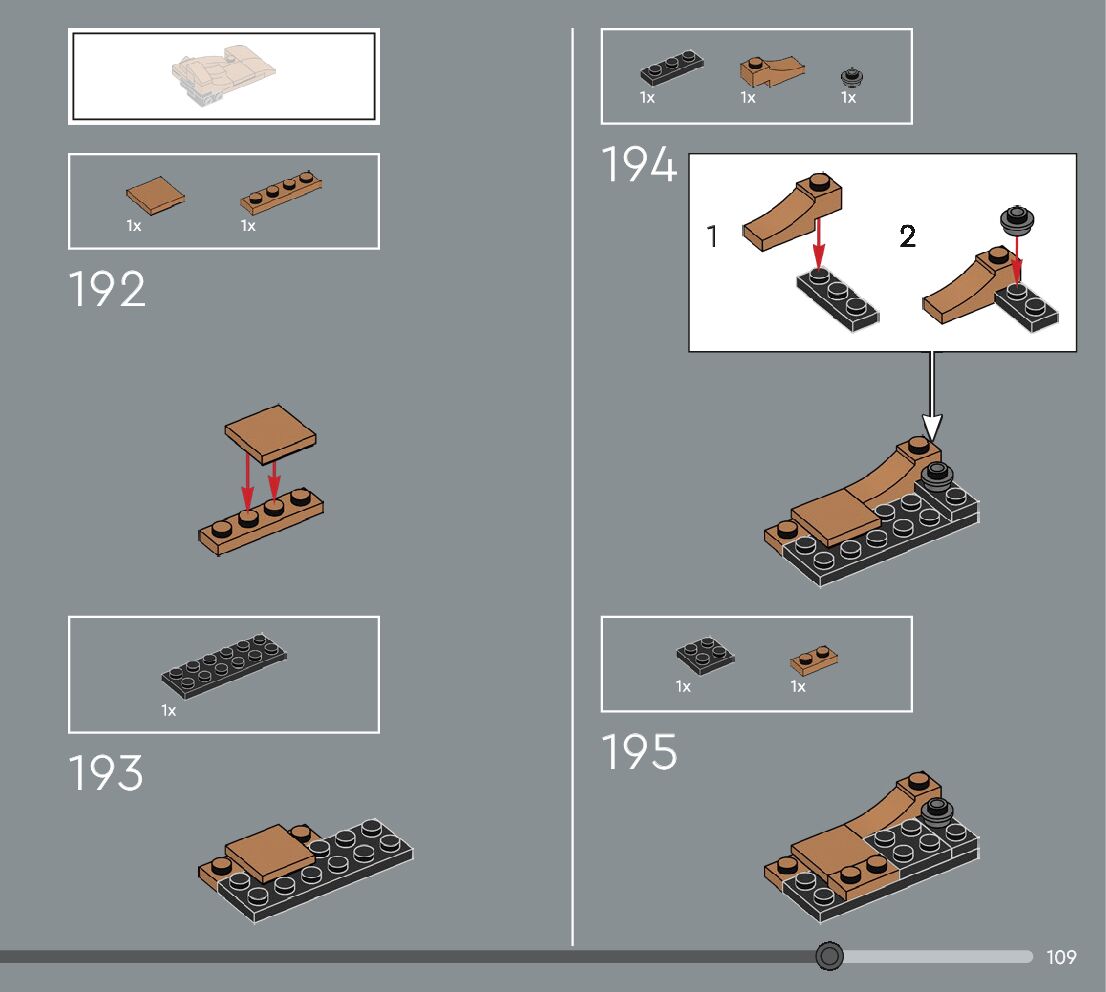 1x 1x

192

1x

193

1x 1x 1x

194

1

2

1x 1x

195

109