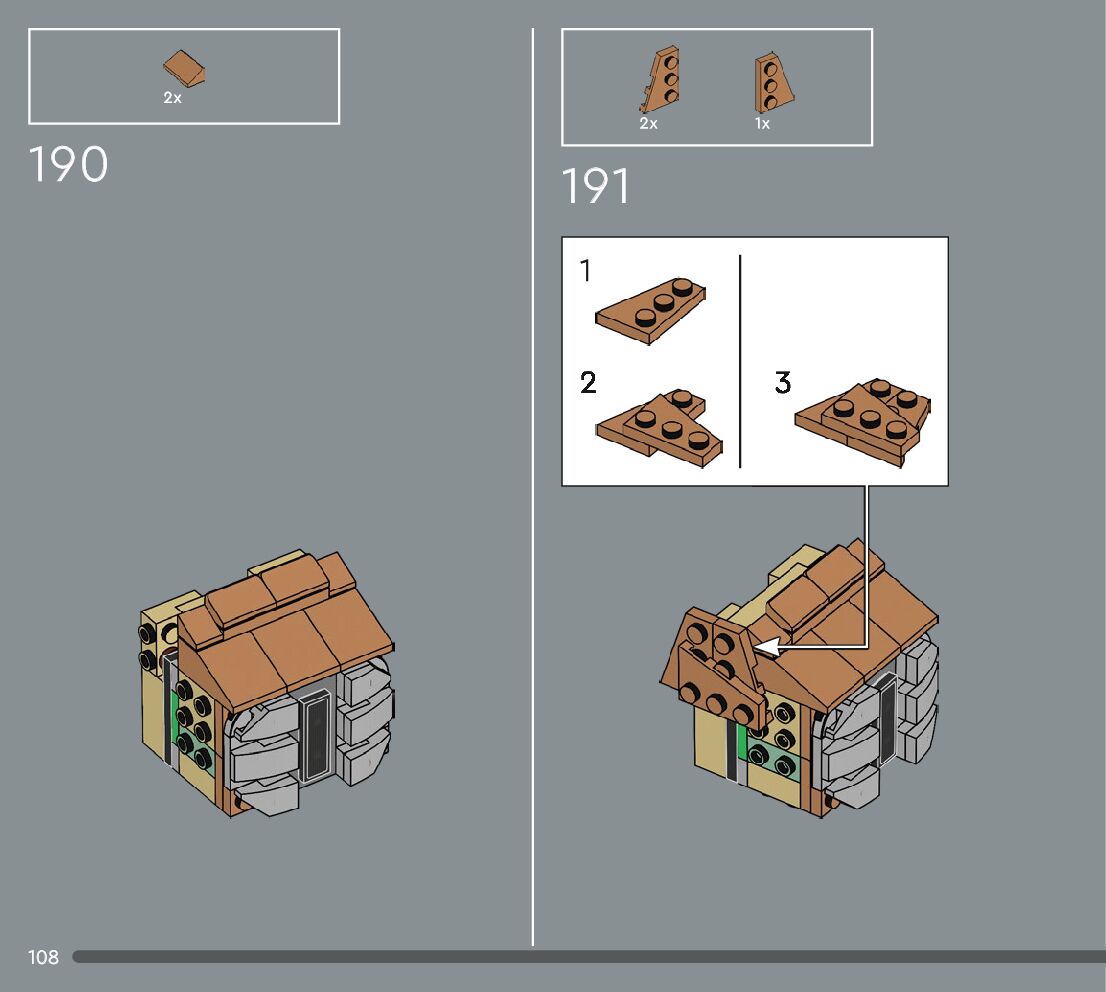 2x

190

2x 1x

191

1

2

3

108