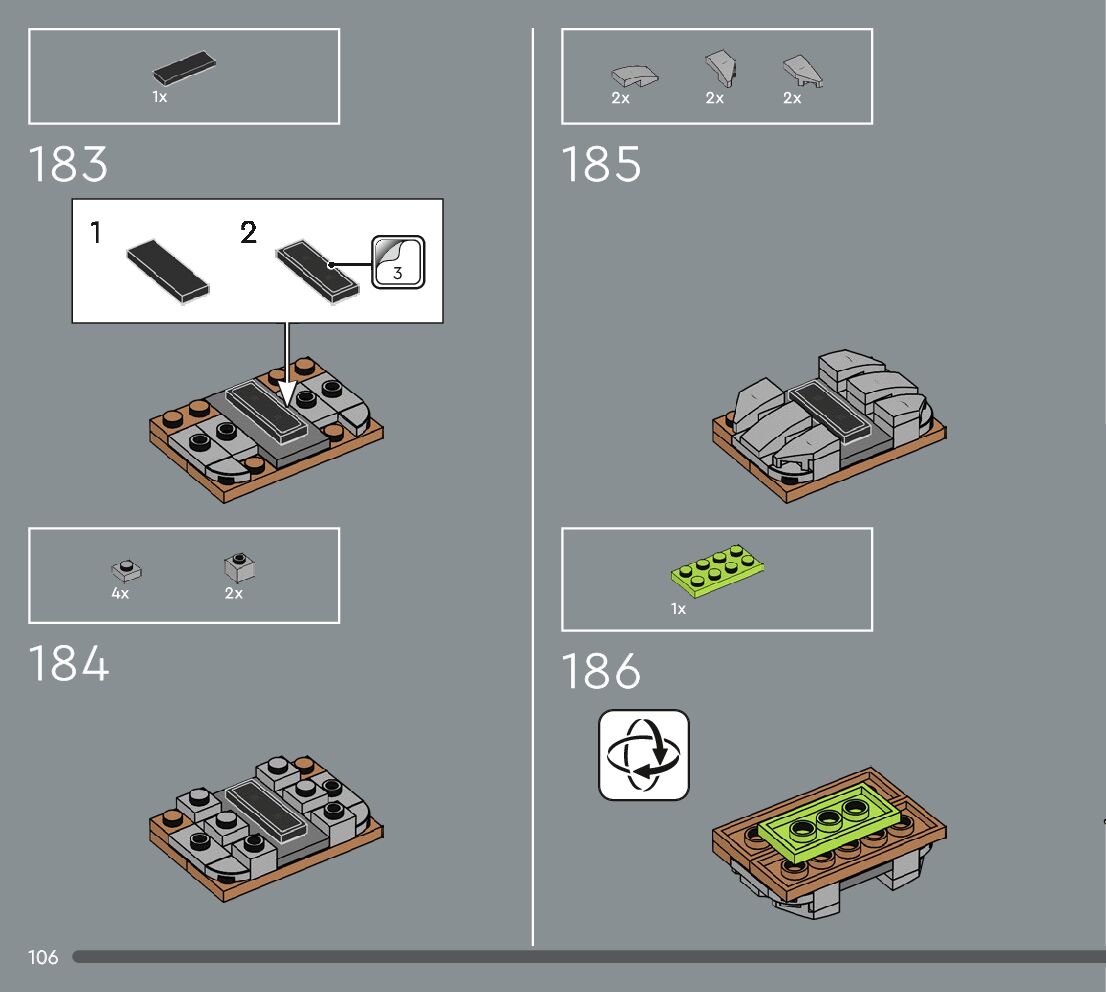 1x

183

1

2

3

4x

2x

184

2x

2x

2x

185

1x

186

106