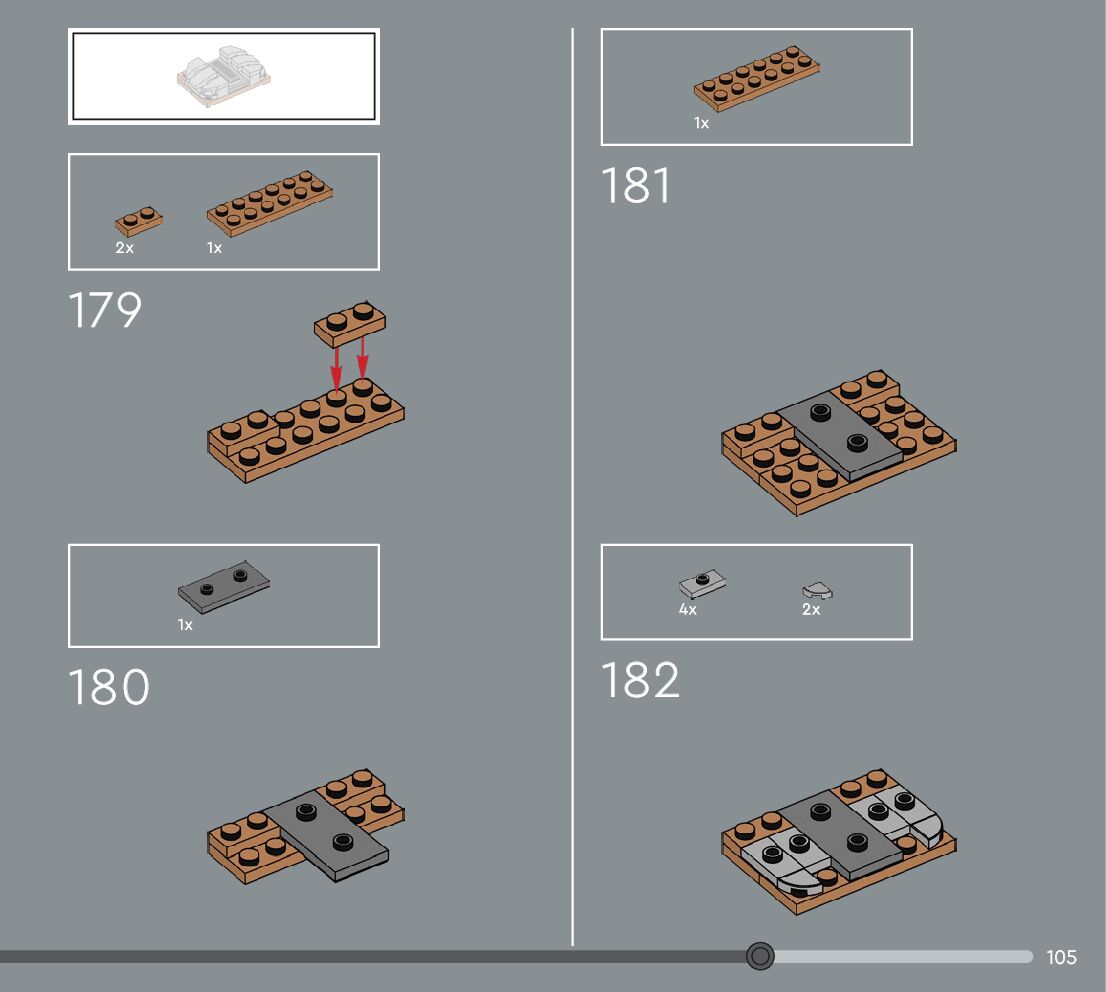 2x 1x

179

1x

180

1x

181

4x 2x

182

105