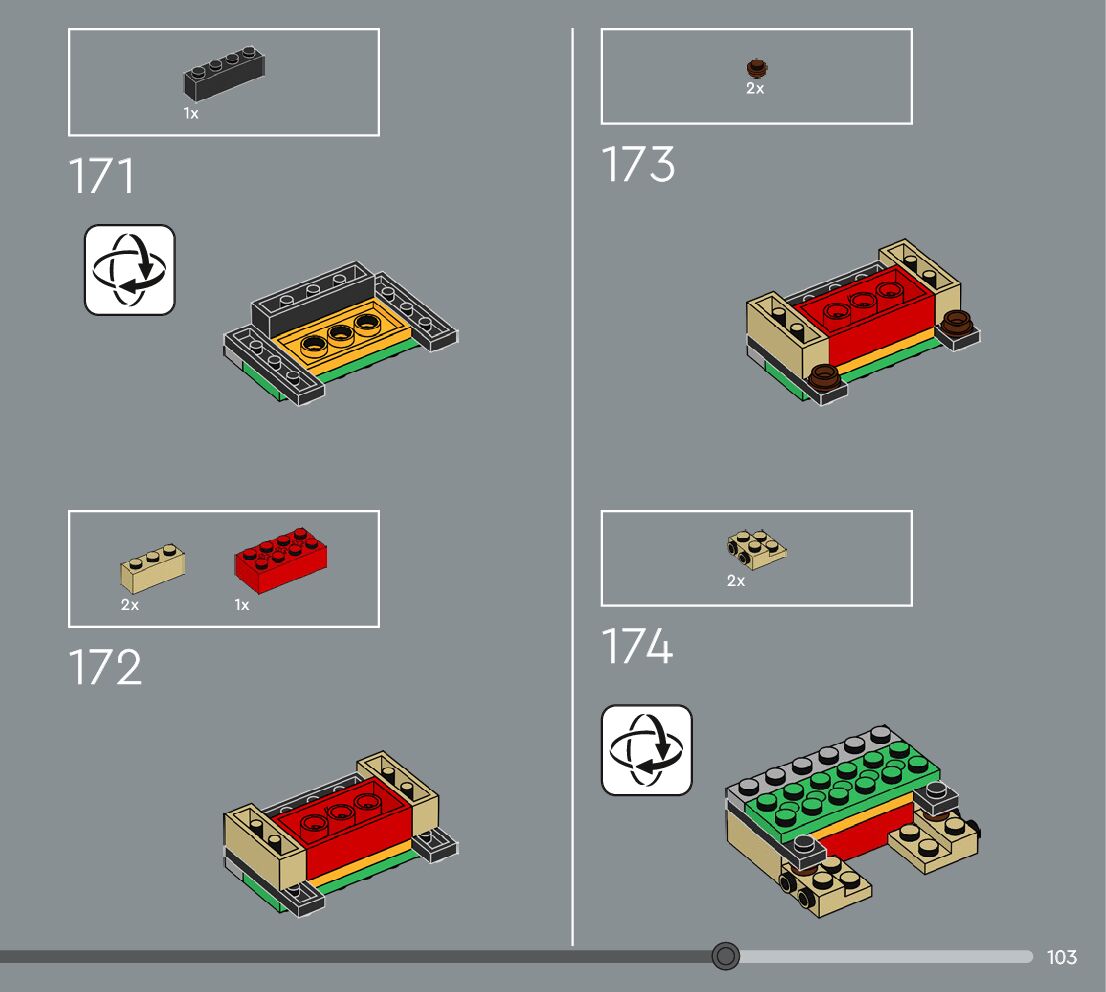 1x

171

2x

1x

172

2x

173

2x

174

103