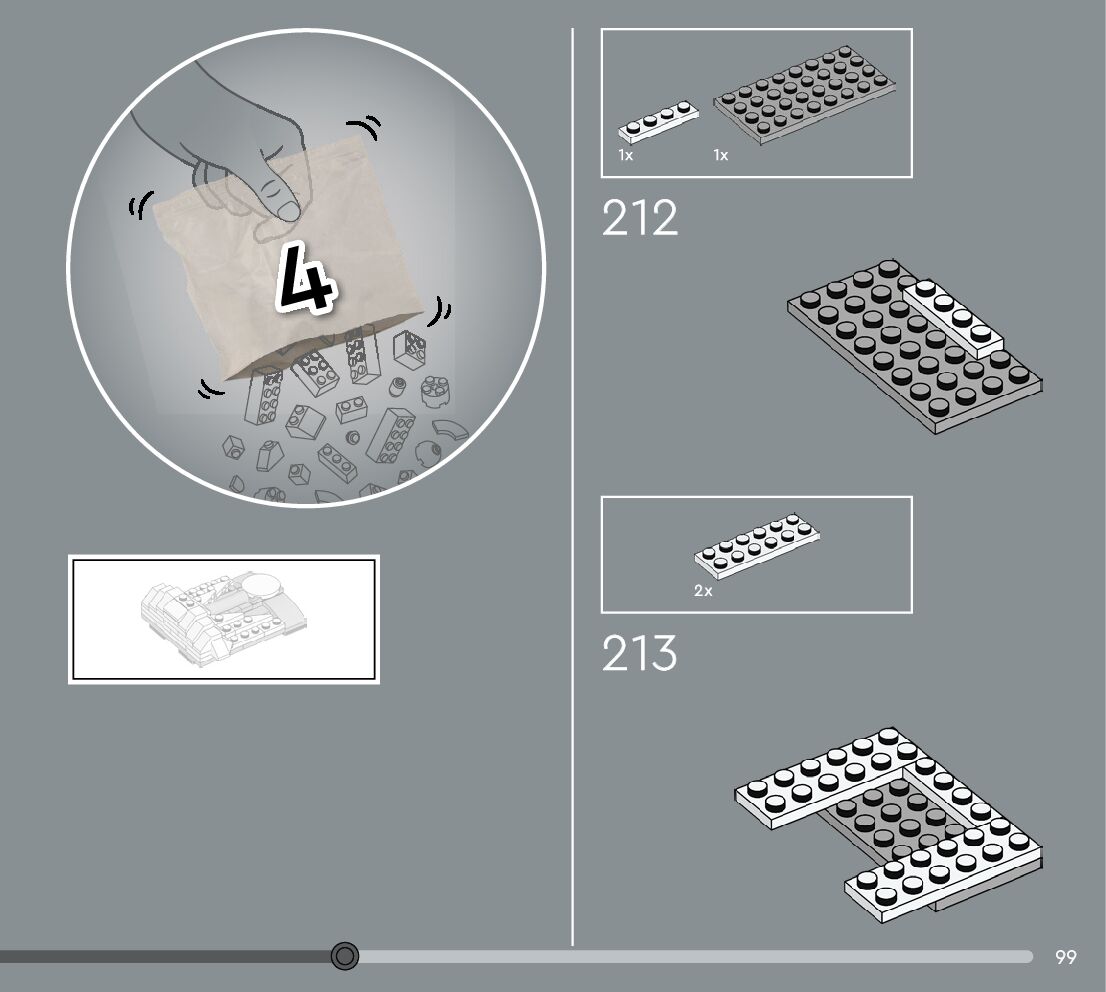 4

1x 1x

212

2x

213

99