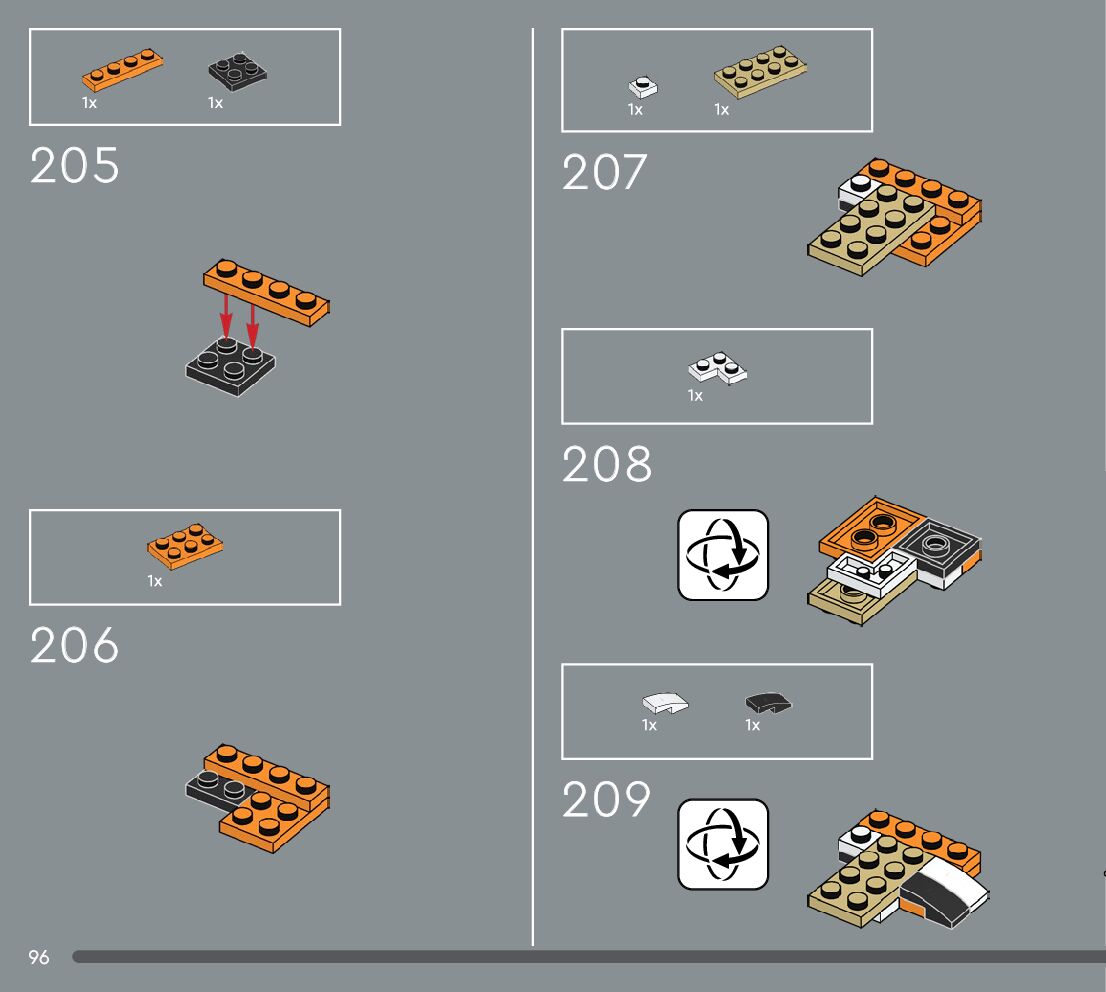 1x 1x

205

1x

206

1x 1x

207

1x

208

1x 1x

209

96