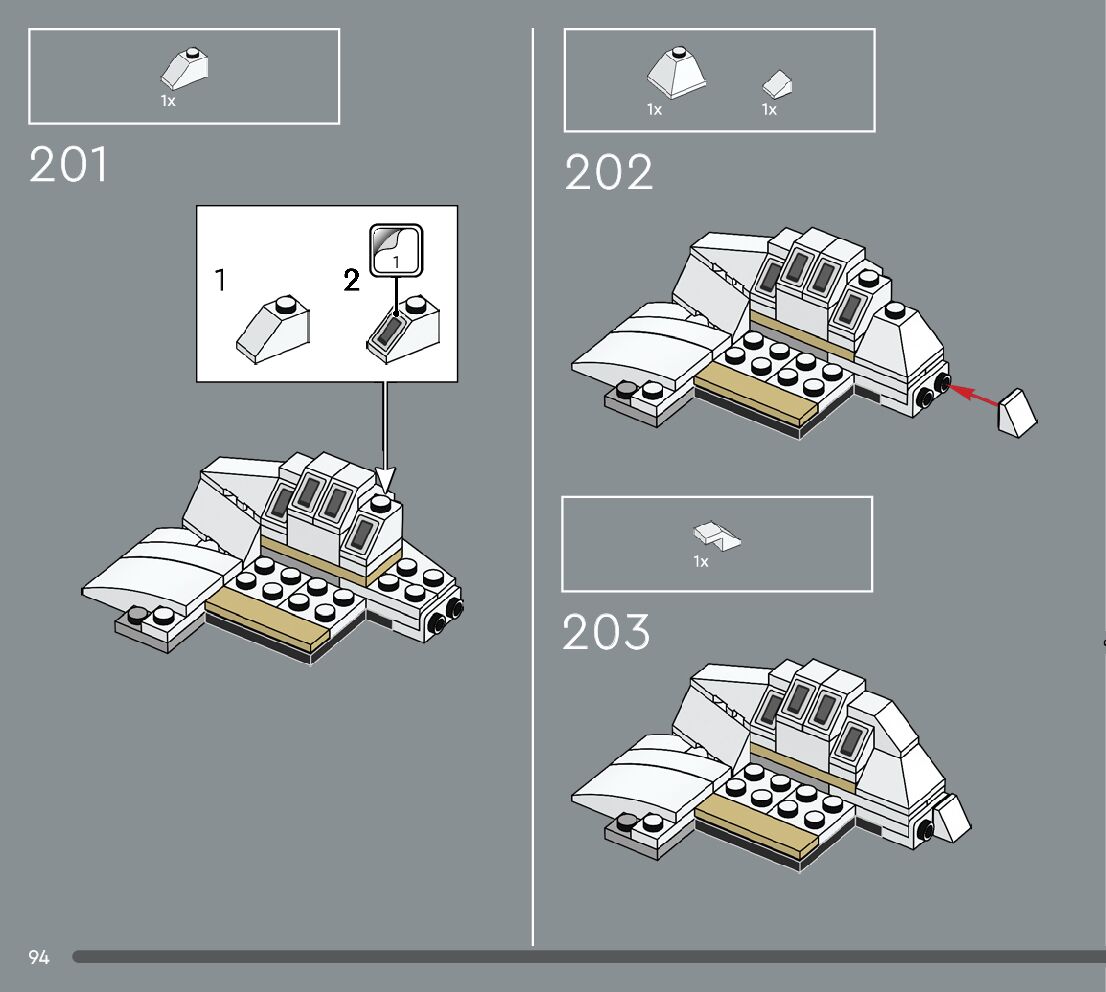 1x

201

1

2

1

1x

1x

202

1x

203

94