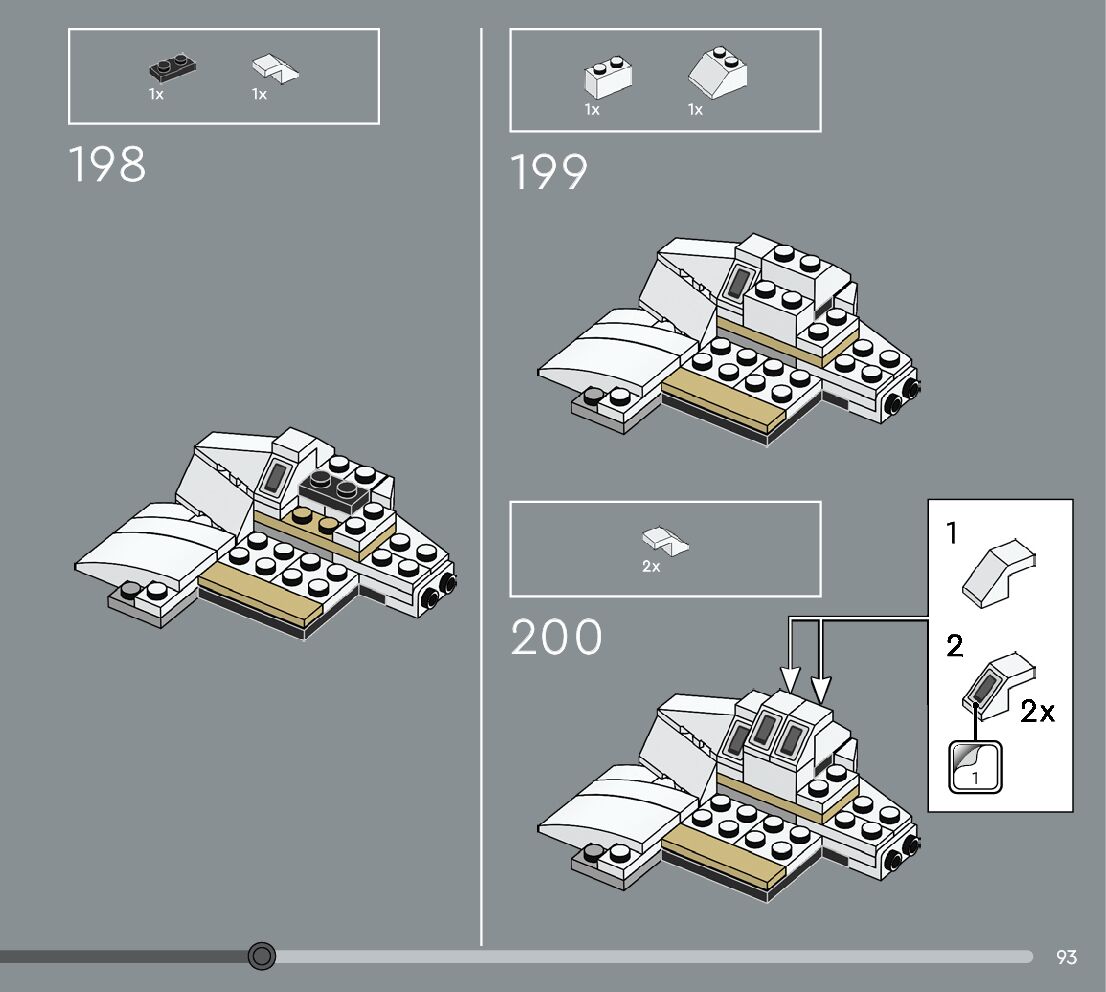 1x 1x

198

1x 1x

199

2x

200

1

2

2x

1

93