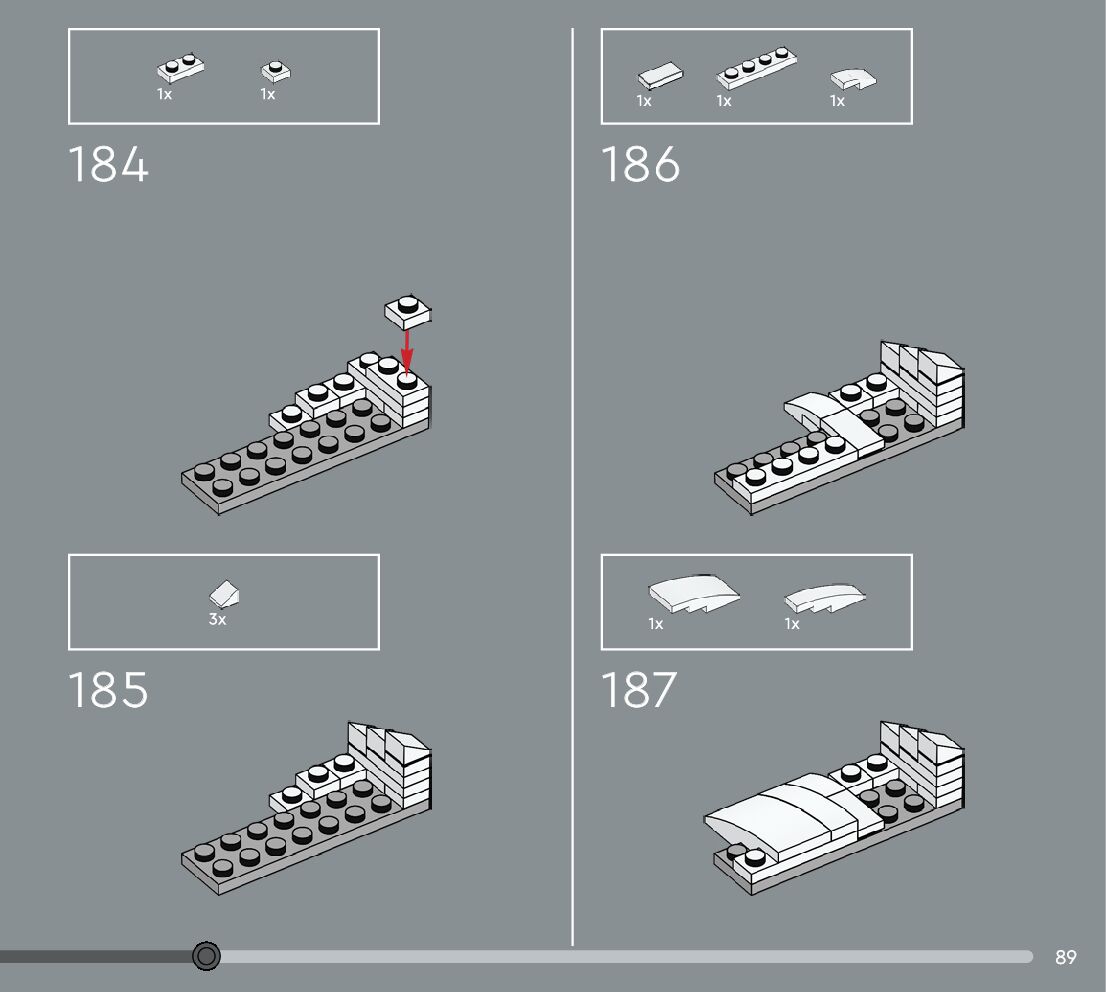 1x 1x

184

3x

185

1x 1x 1x

186

1x 1x

187

89