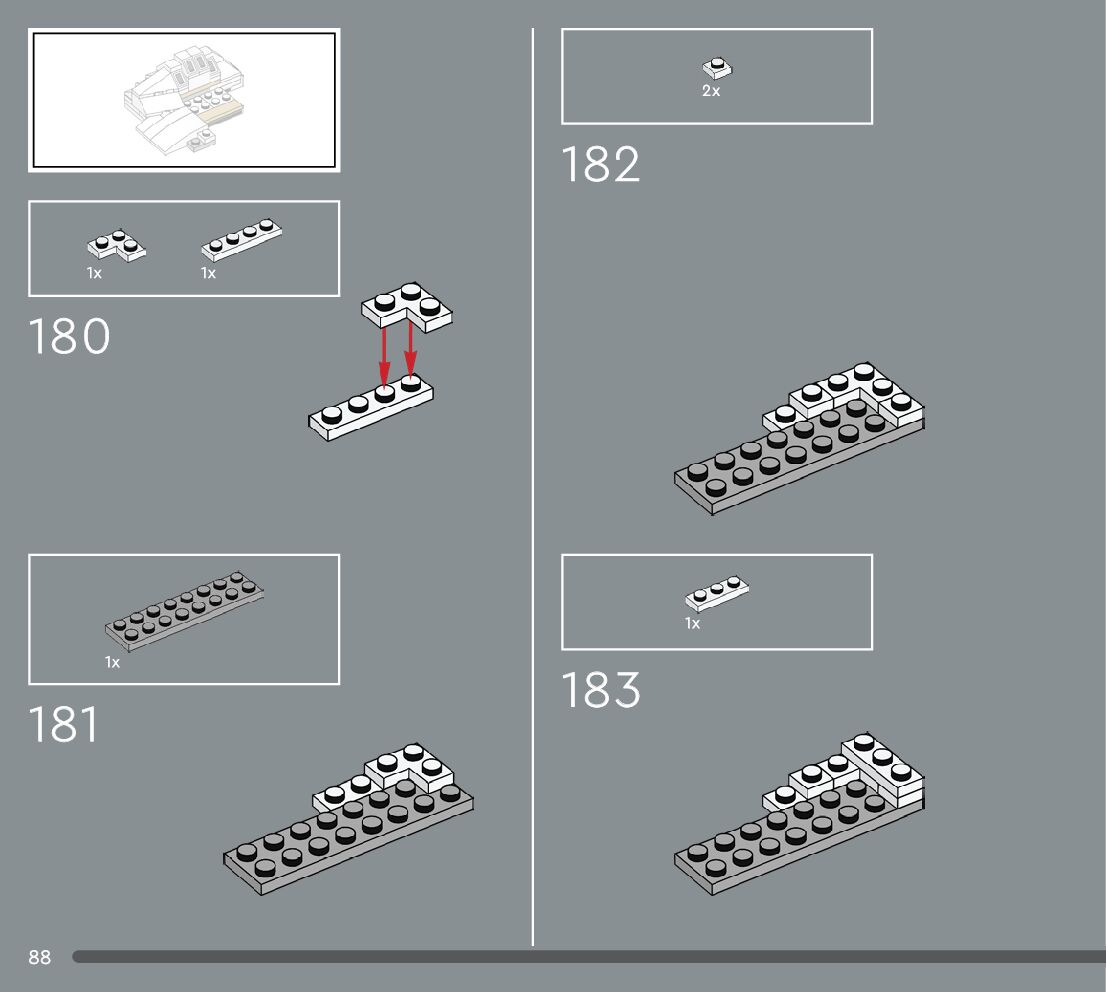 1x 1x

180

1x

181

2x

182

1x

183

88