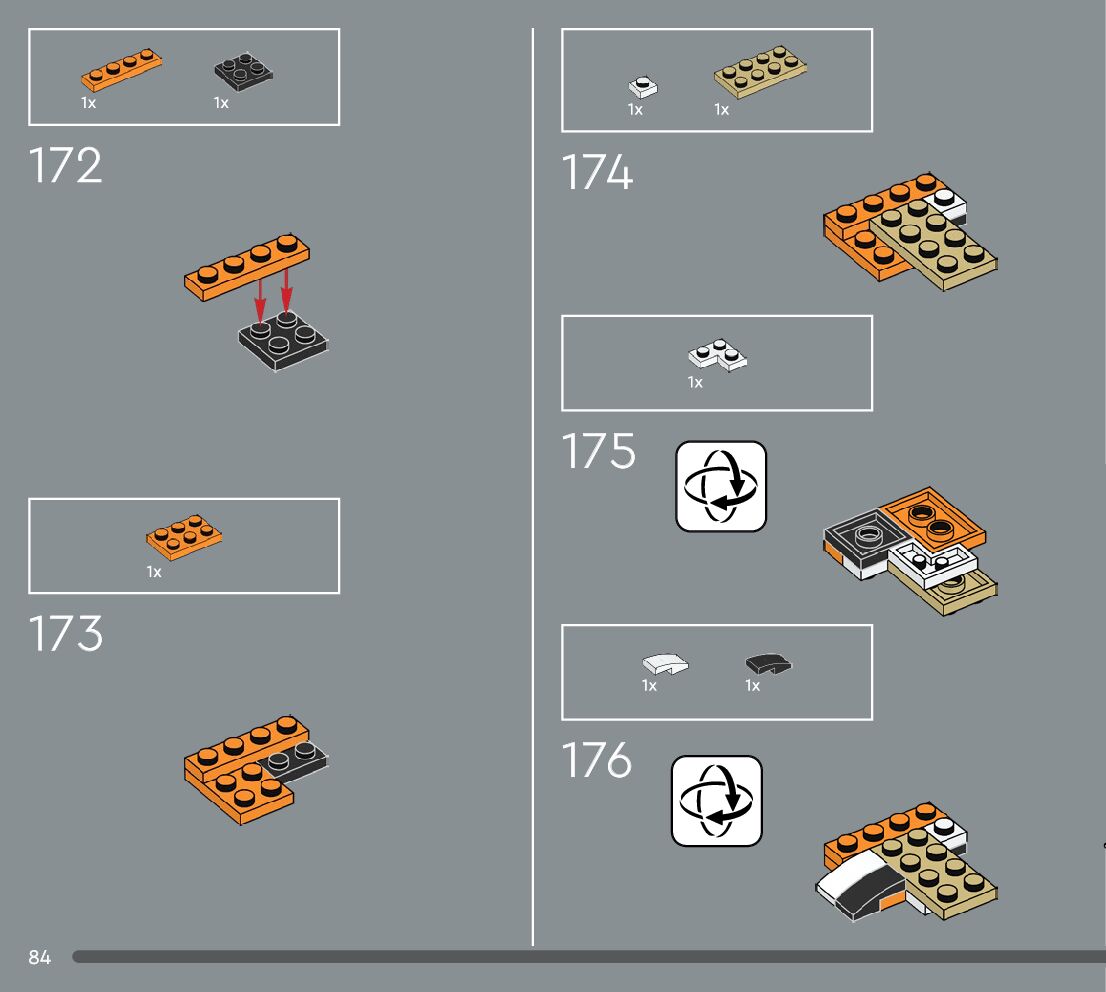 1x 1x

172

1x

173

1x 1x

174

1x

175

1x 1x

176

84