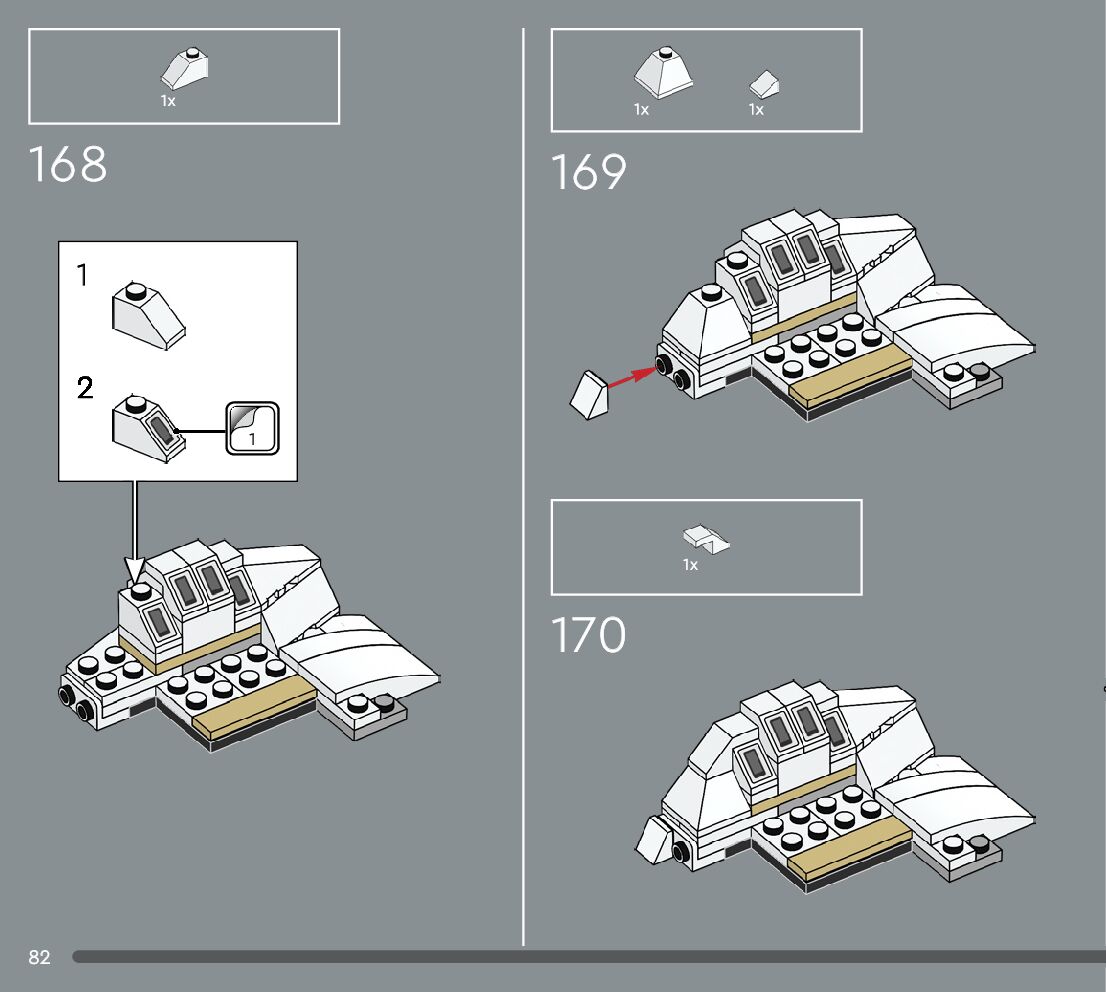 1x

168

1

2

1

1x 1x

169

1x

170

82