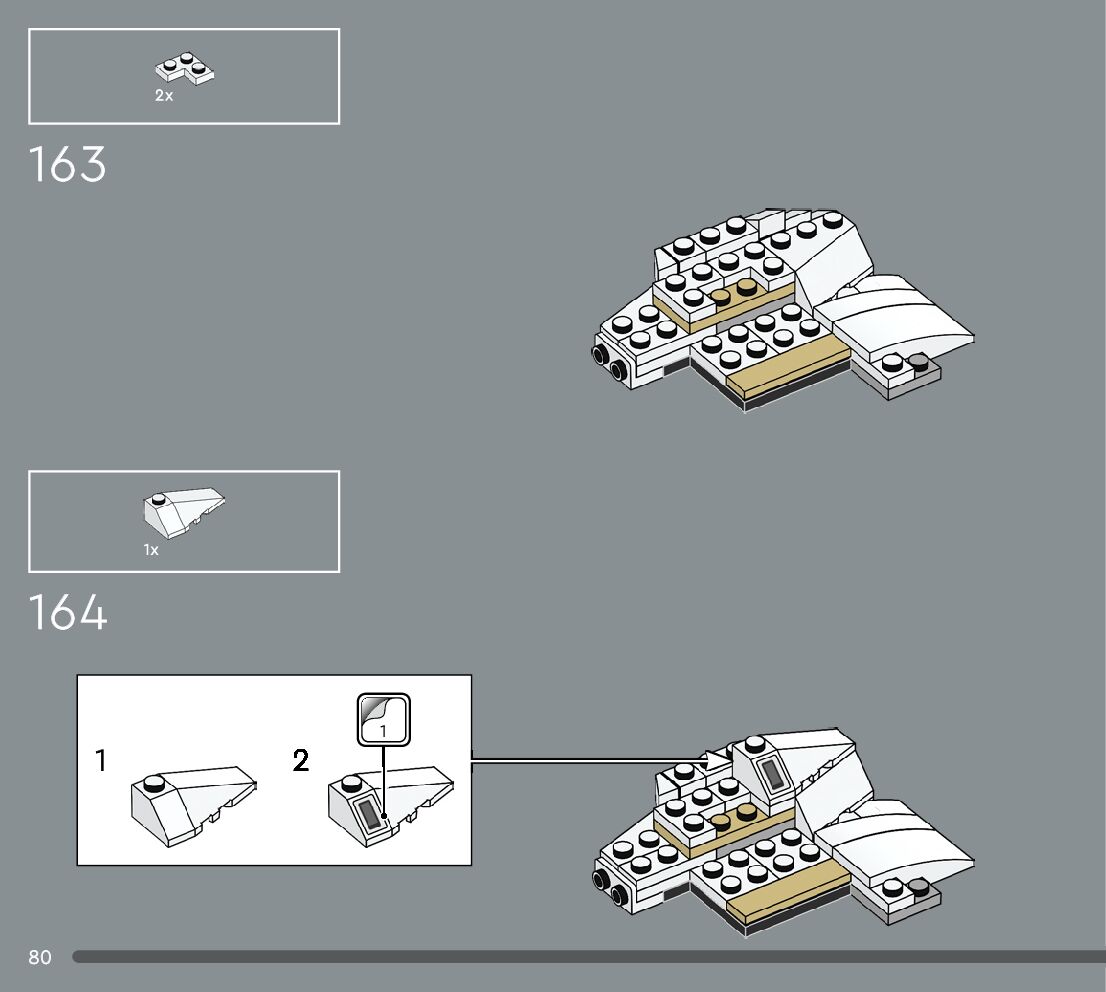 2x

163

1x

164

1

2

1

80