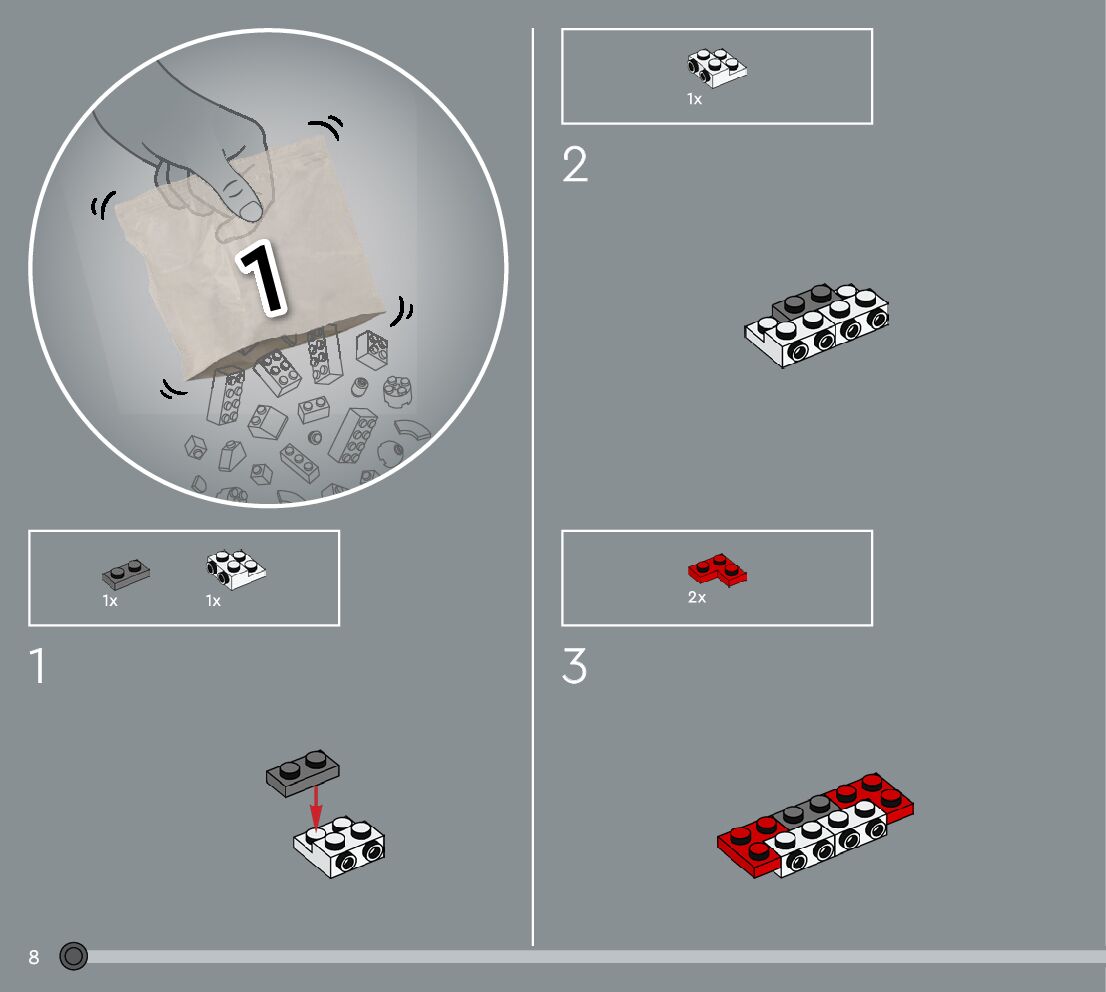 1

1x 1x

1

1x

2

2x

3

8