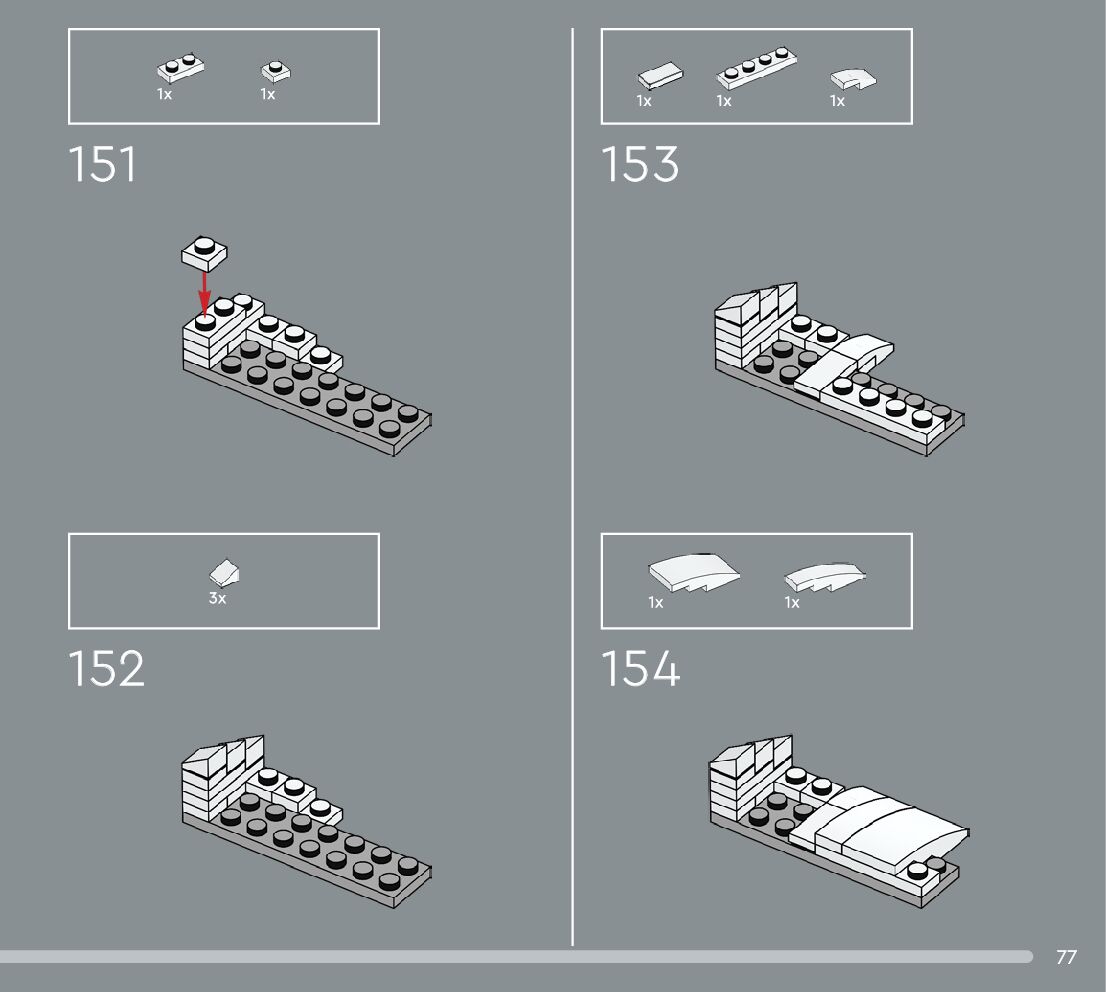 1x 1x

151

3x

152

1x 1x 1x

153

1x 1x

154

77