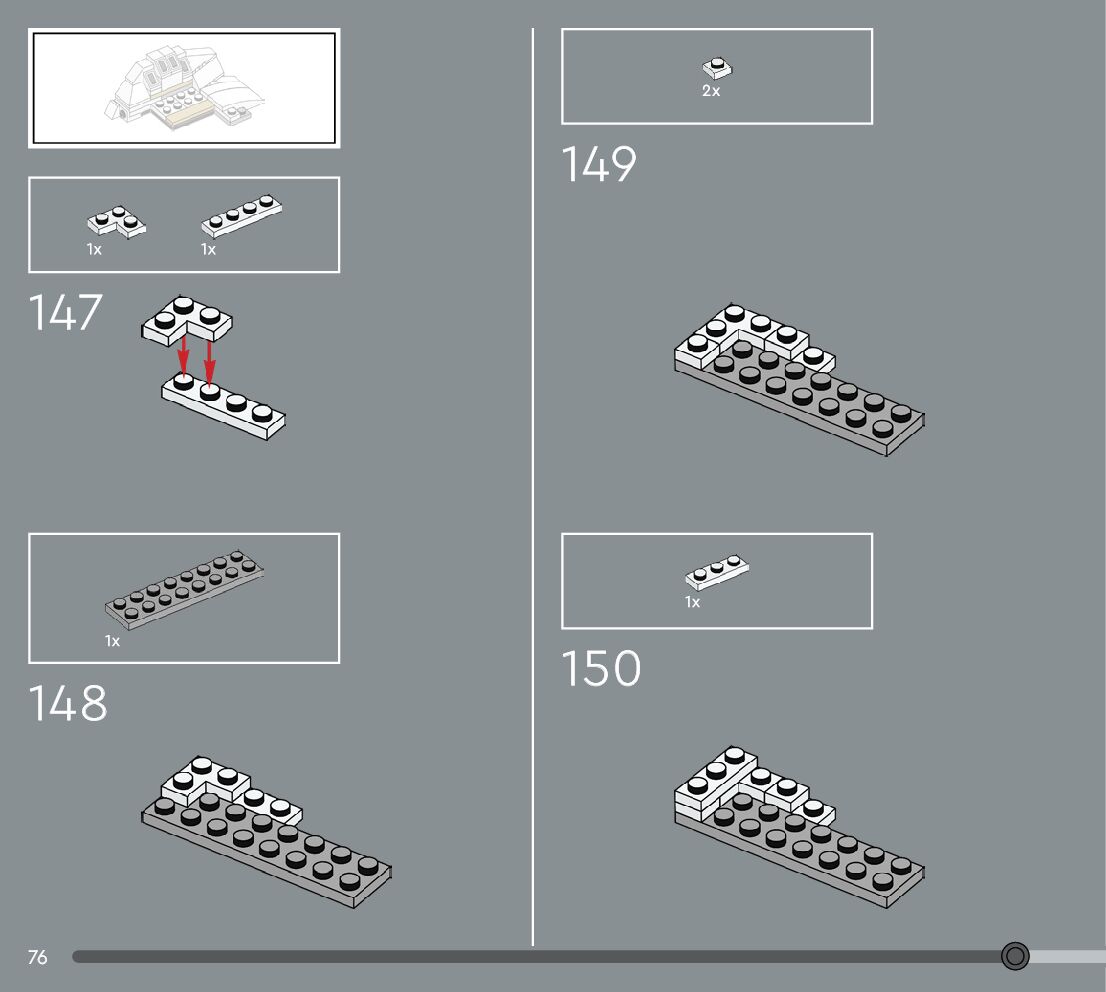 1x 1x

147

1x

148

2x

149

1x

150

76