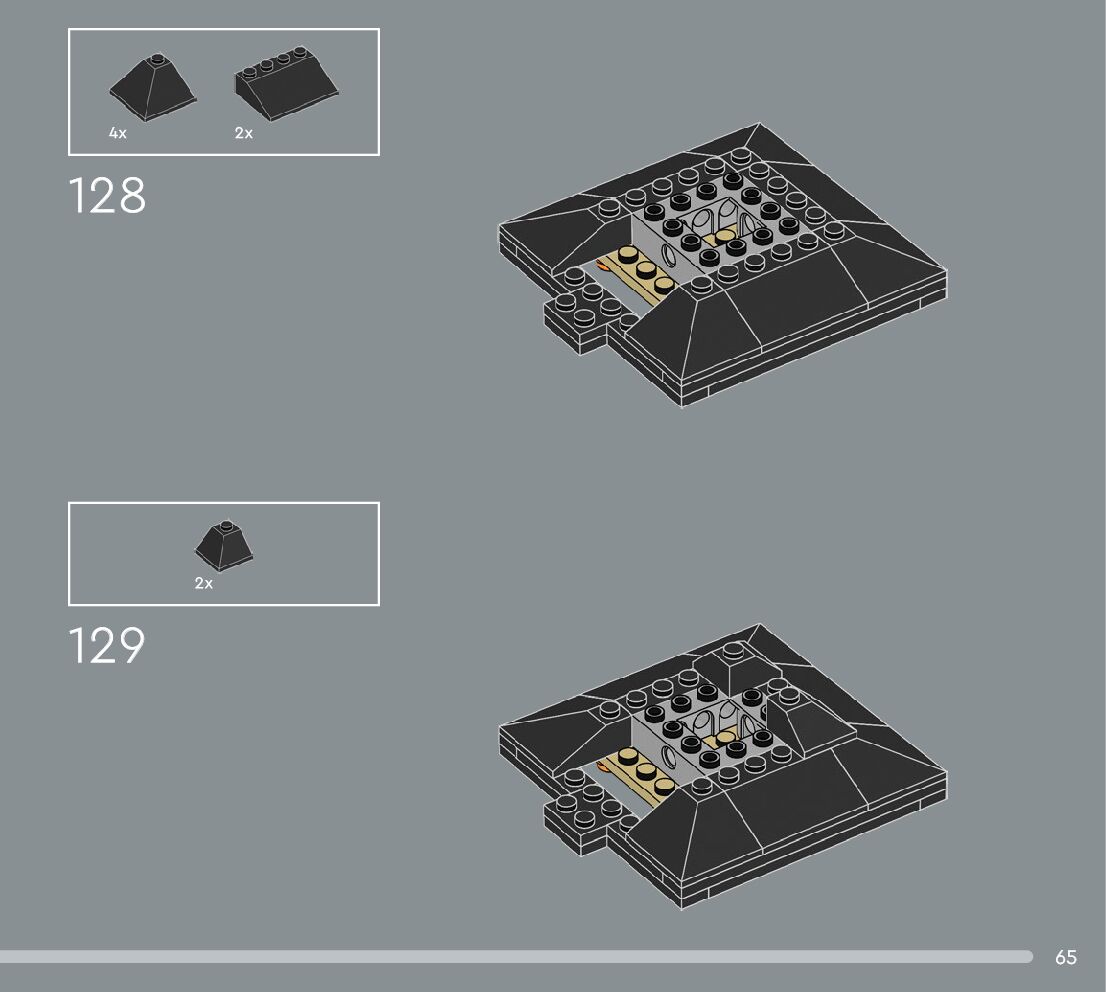 4x
2x

128

2x

129

65