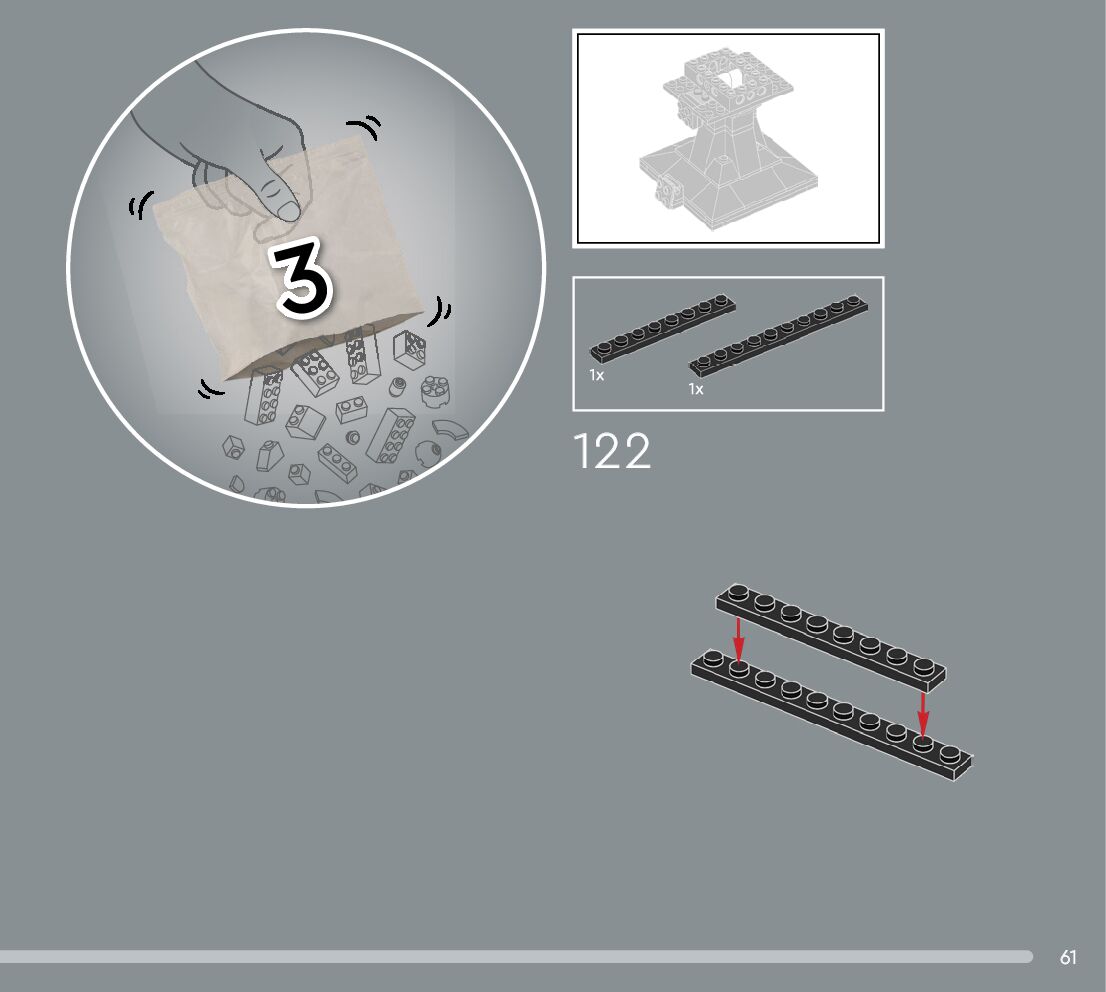 3

1x

1x

122

61