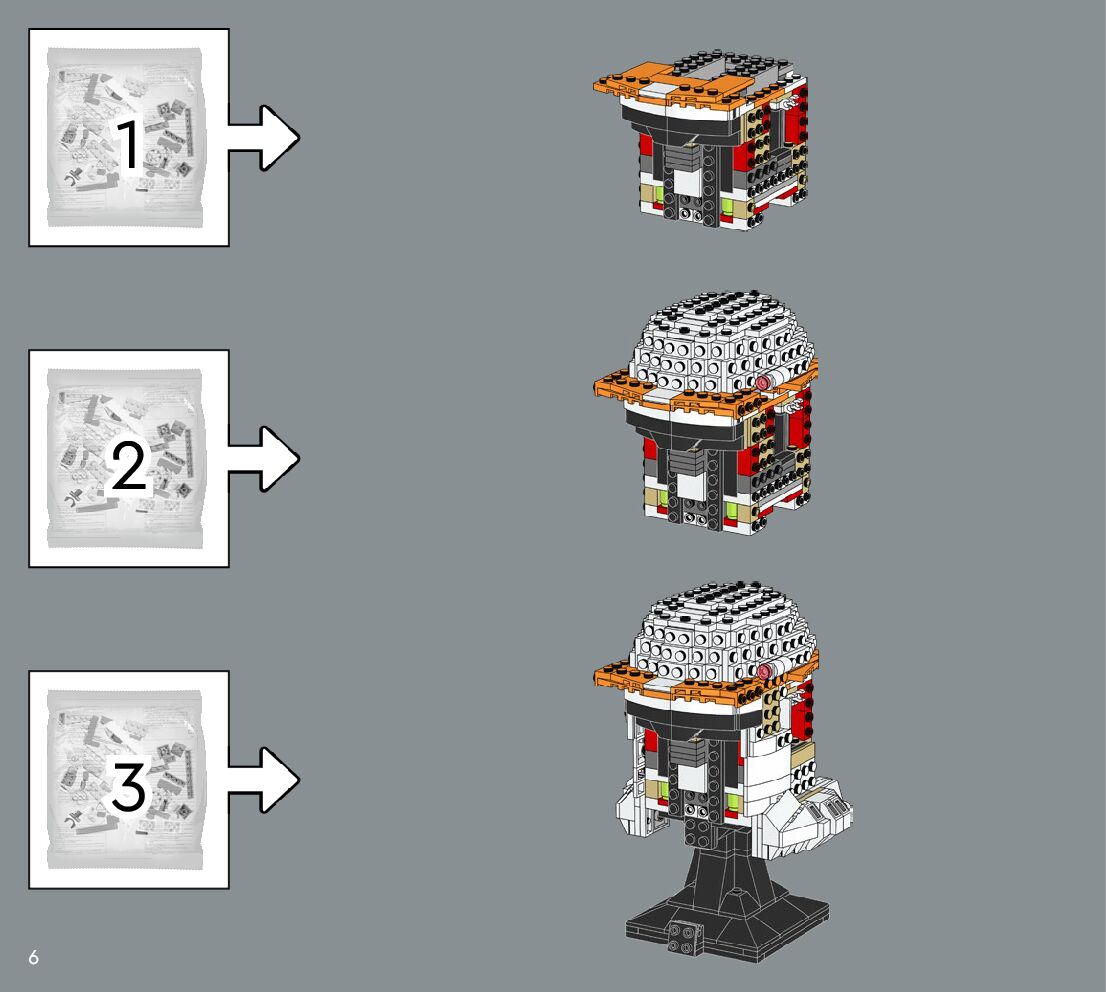 1

2

3

6