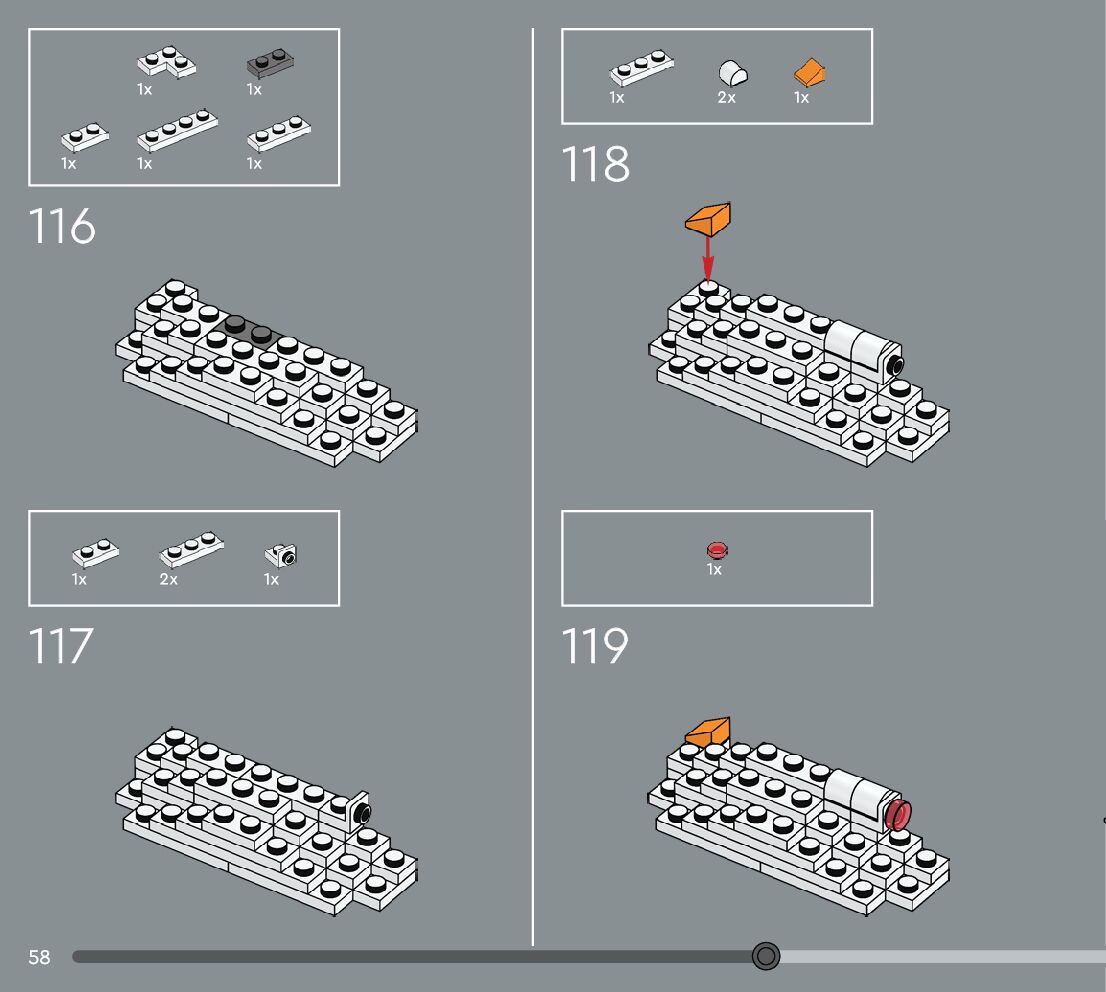 1x 1x
1x 1x 1x

116

1x 2x 1x

117

1x 2x 1x

118

1x

119

58