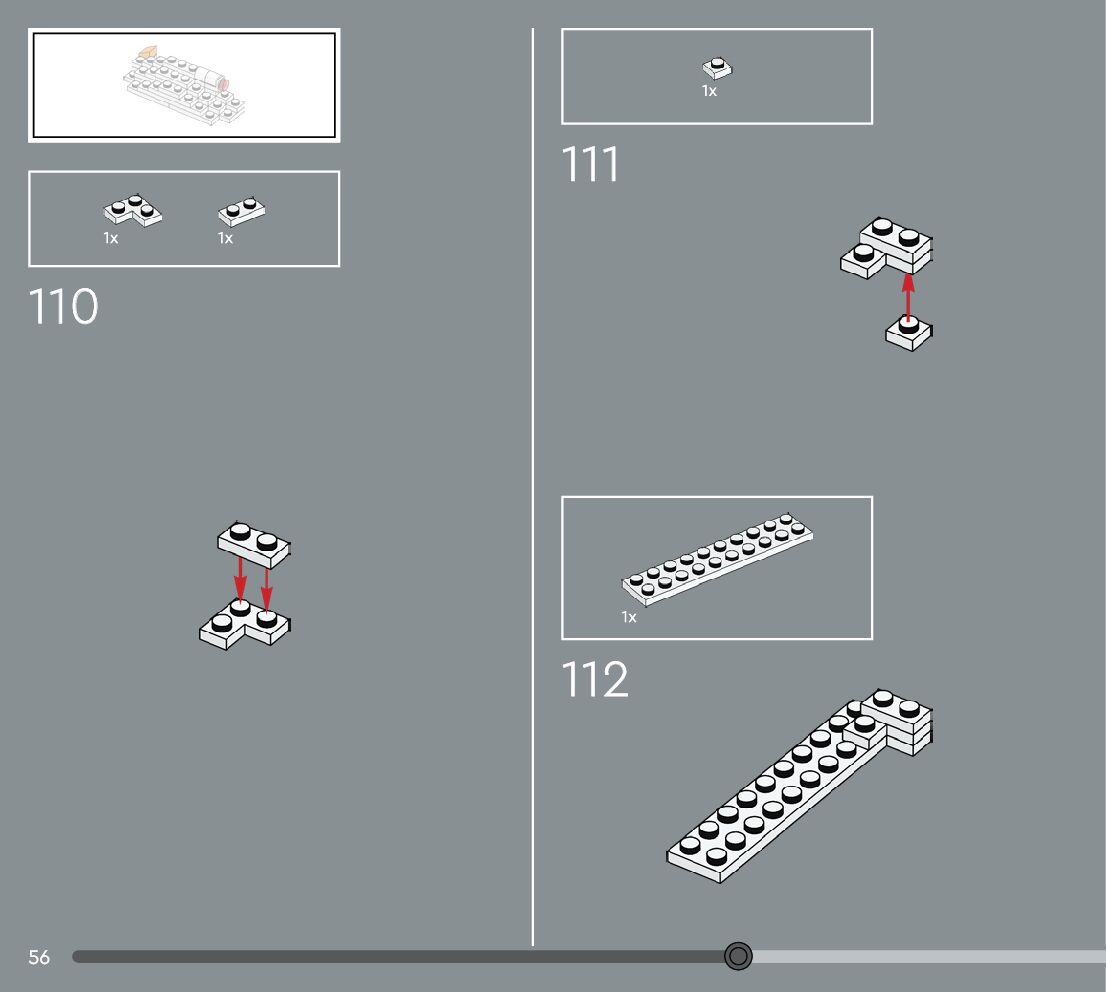 1x

1x

110

1x

111

1x

112

56