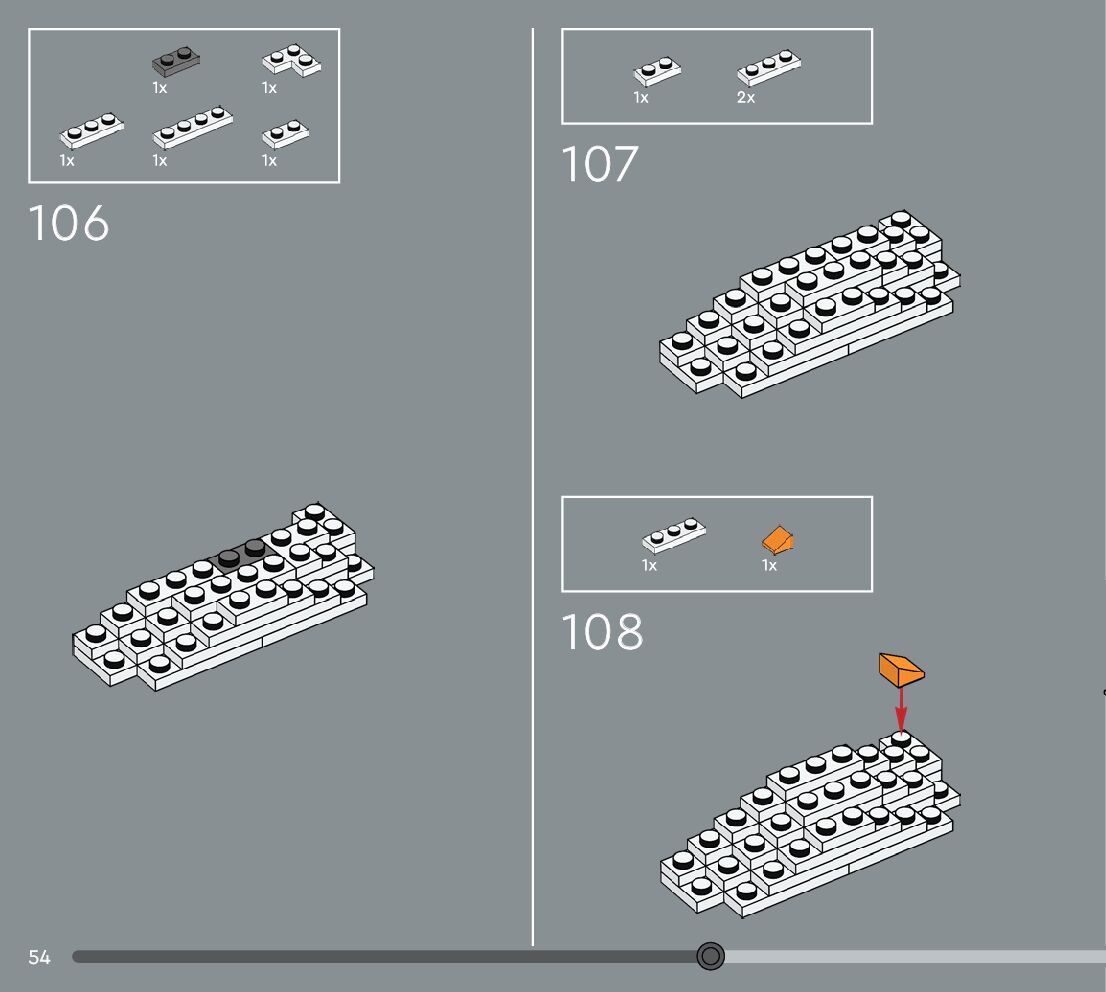 1x 1x
1x 1x 1x

106

1x 2x

107

1x 1x

108

54