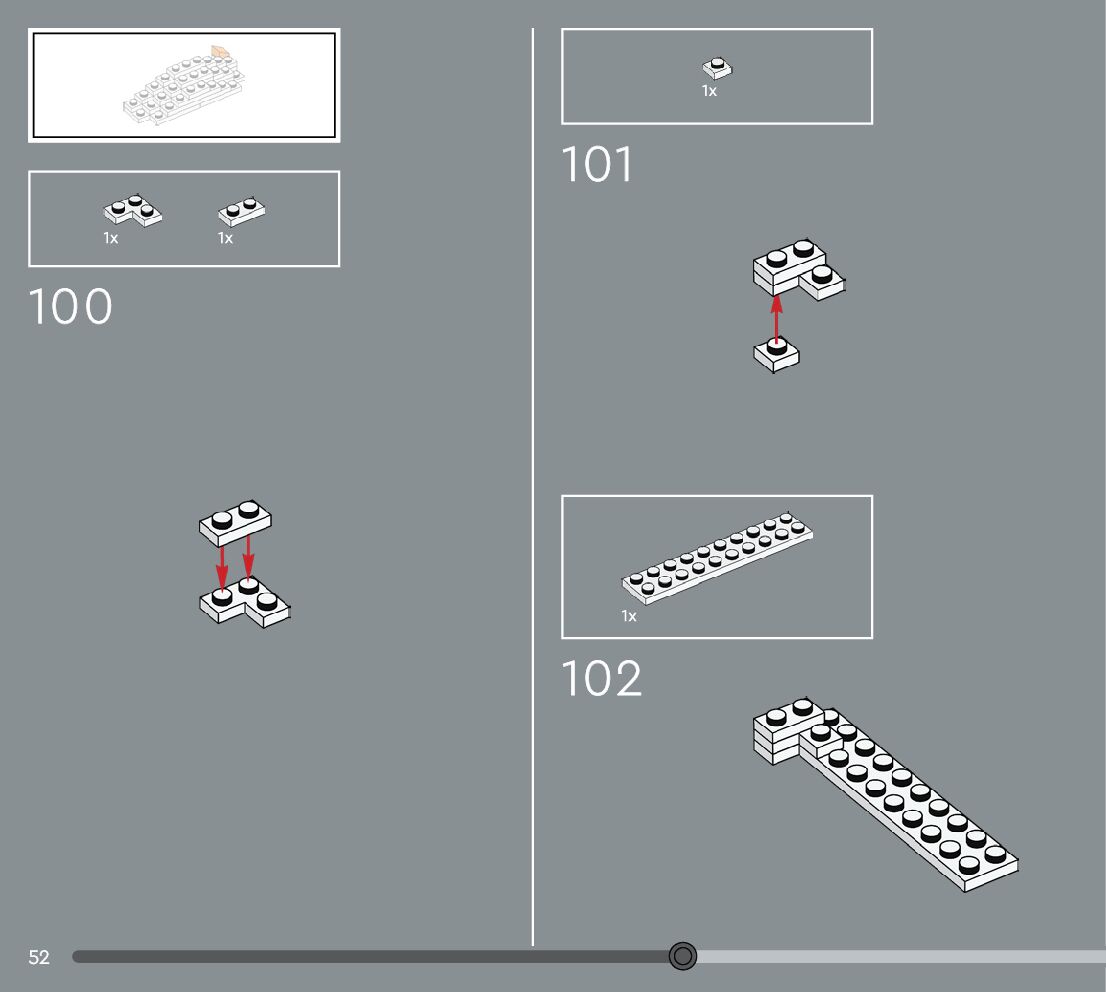 1x 1x

100

1x

101

1x

102

52