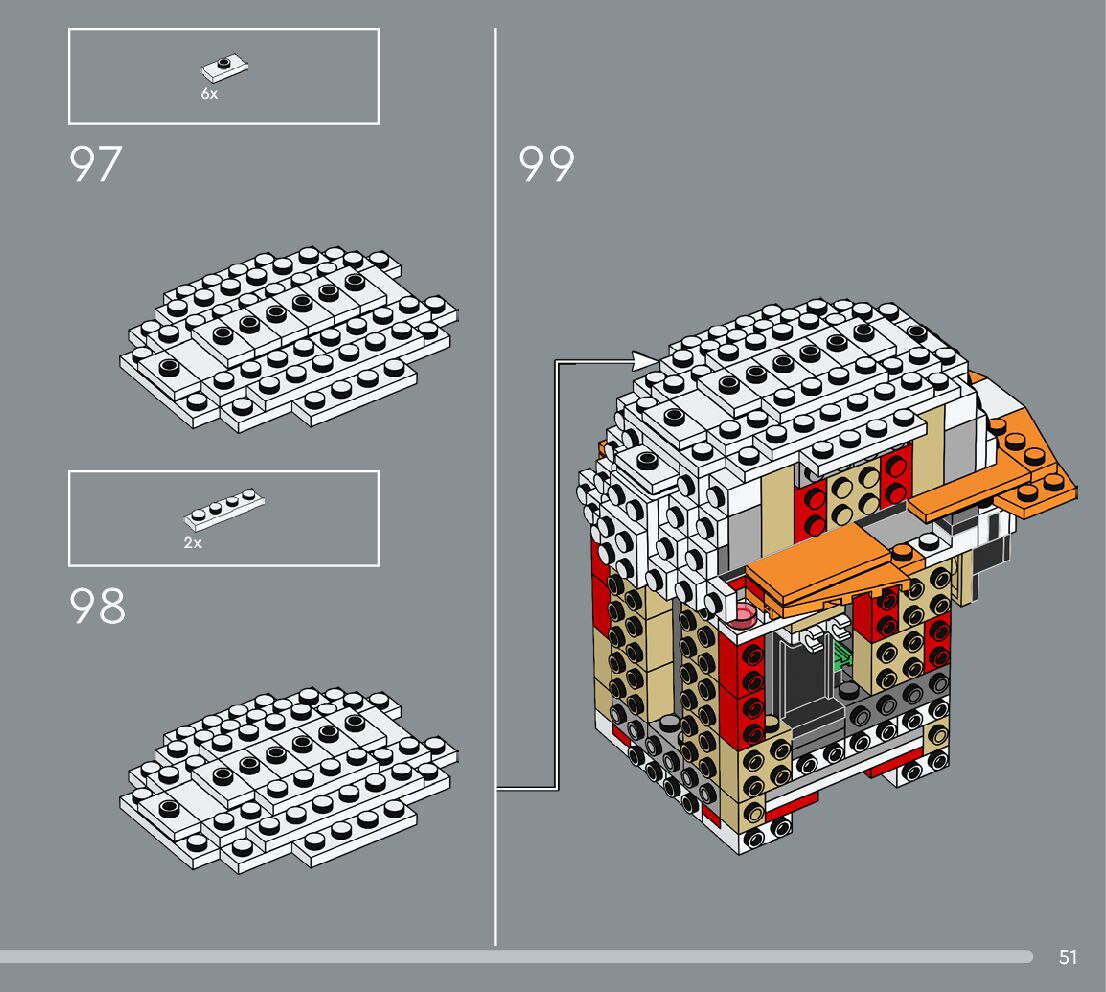 6x

97

2x

98

99

51