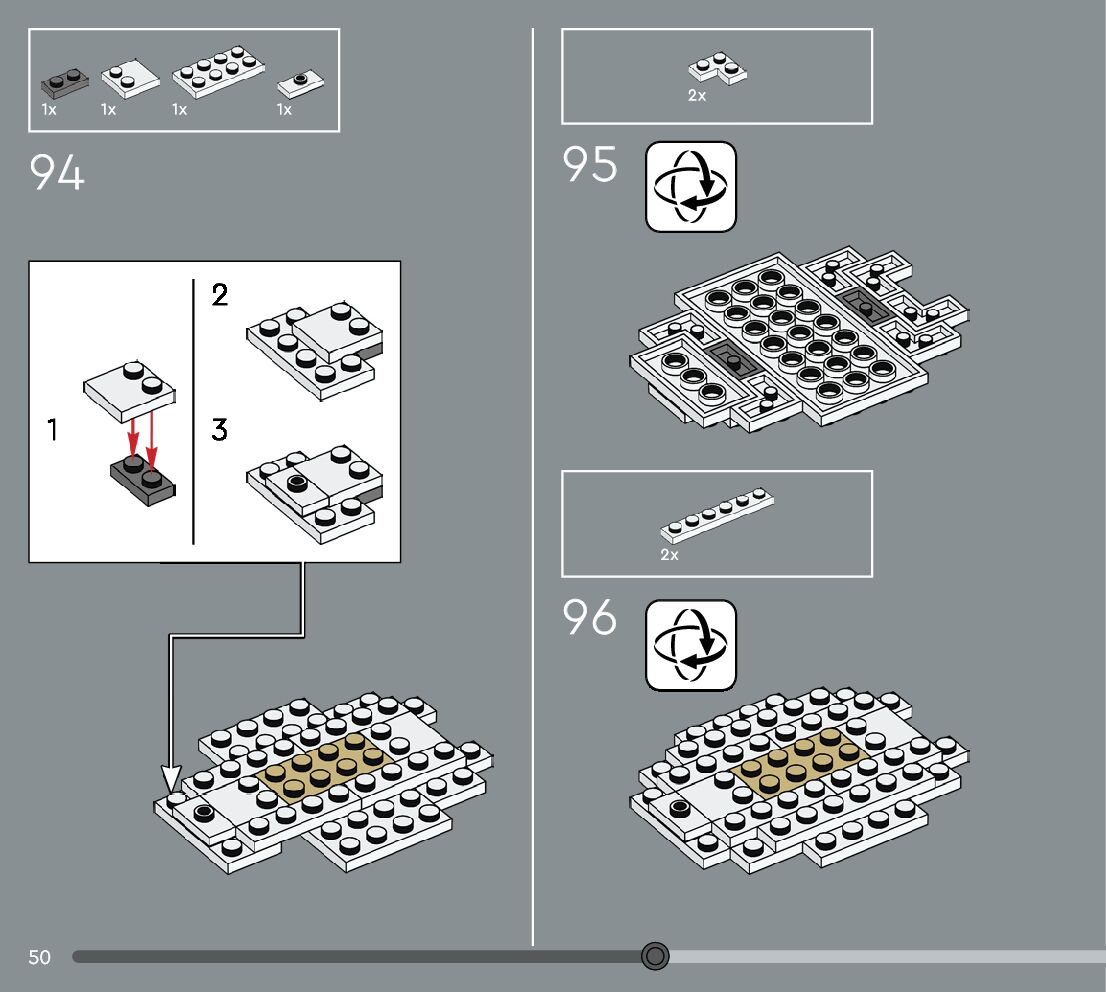 1x 1x 1x 1x

94

1

2

3

2x

95

2x

96

50