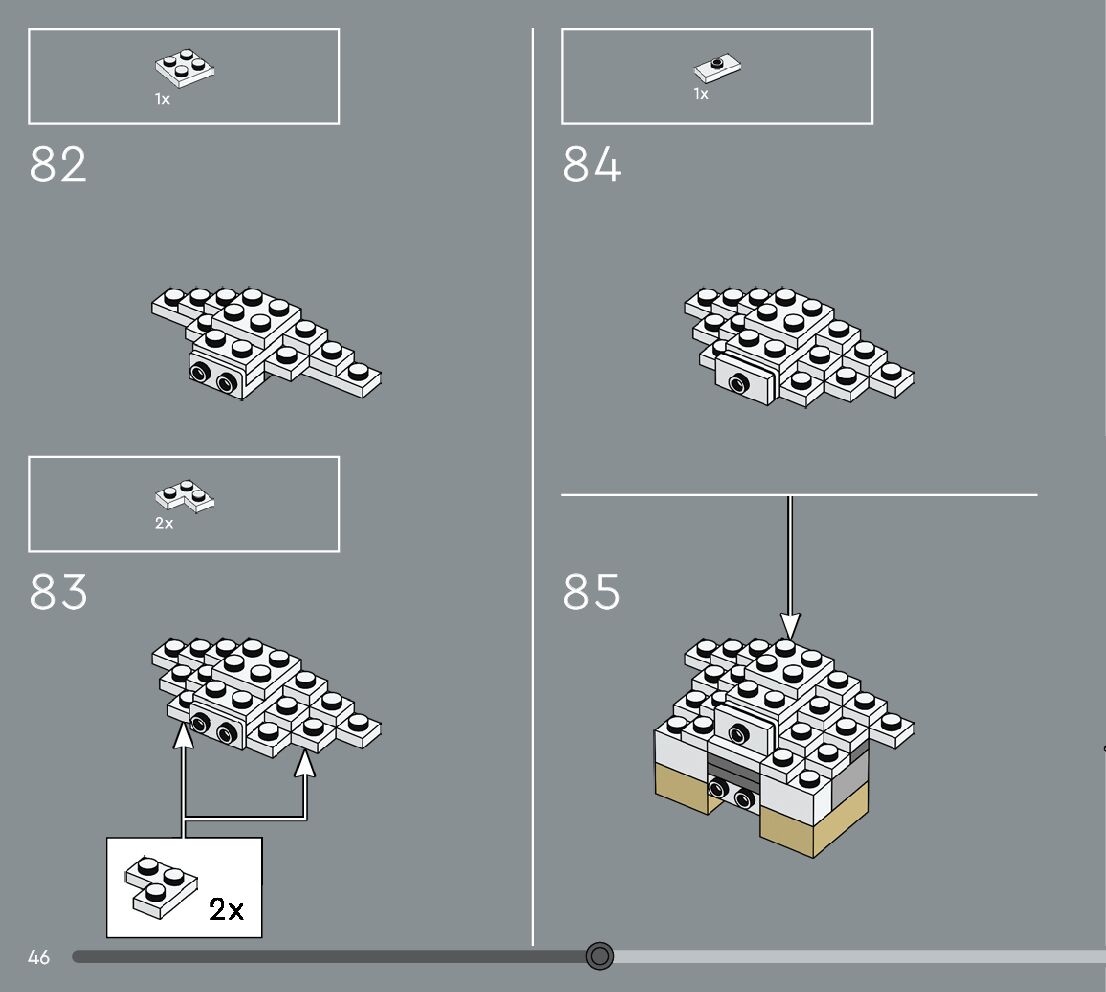 1x

82

2x

83

2x

1x

84

85

46