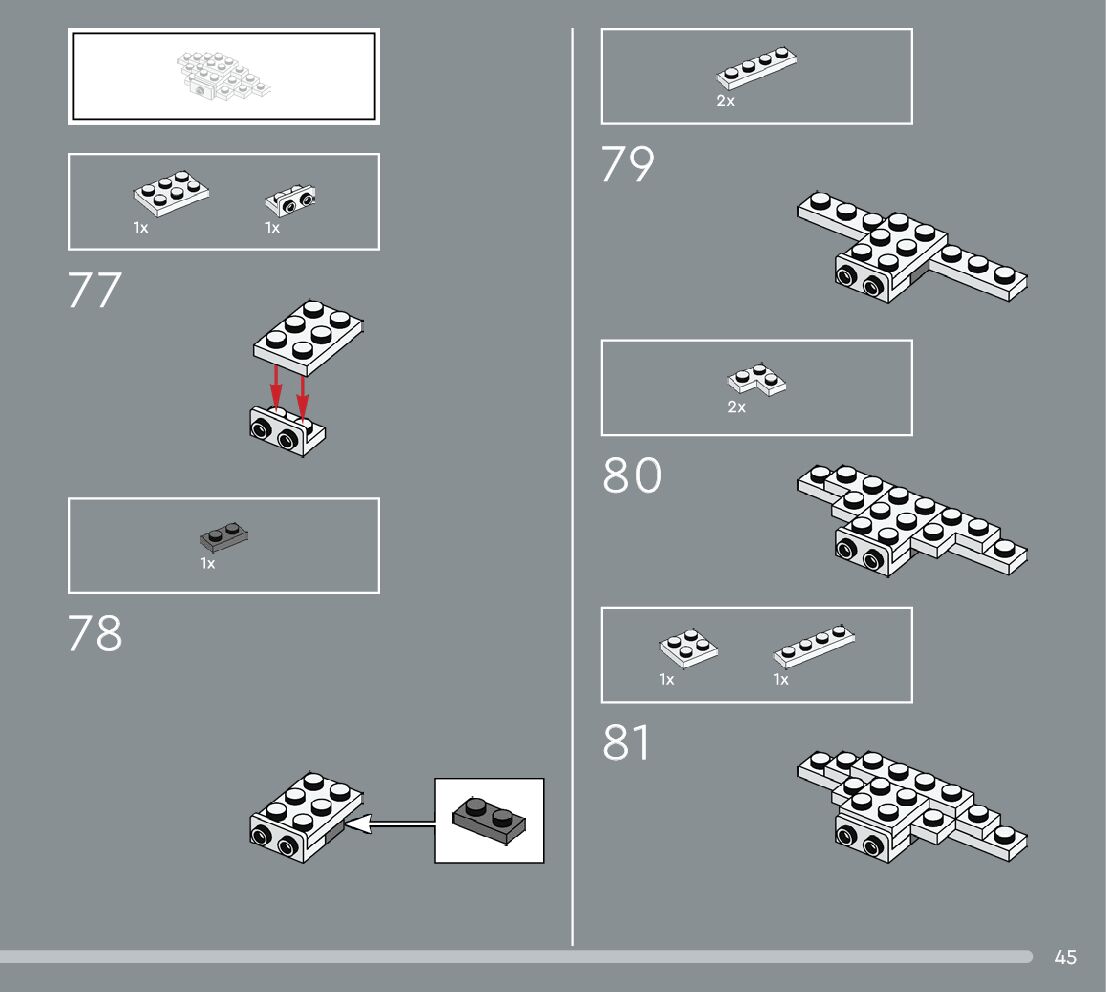 1x
1x

77

1x

78

2x

79

2x

80

1x
1x

81

45