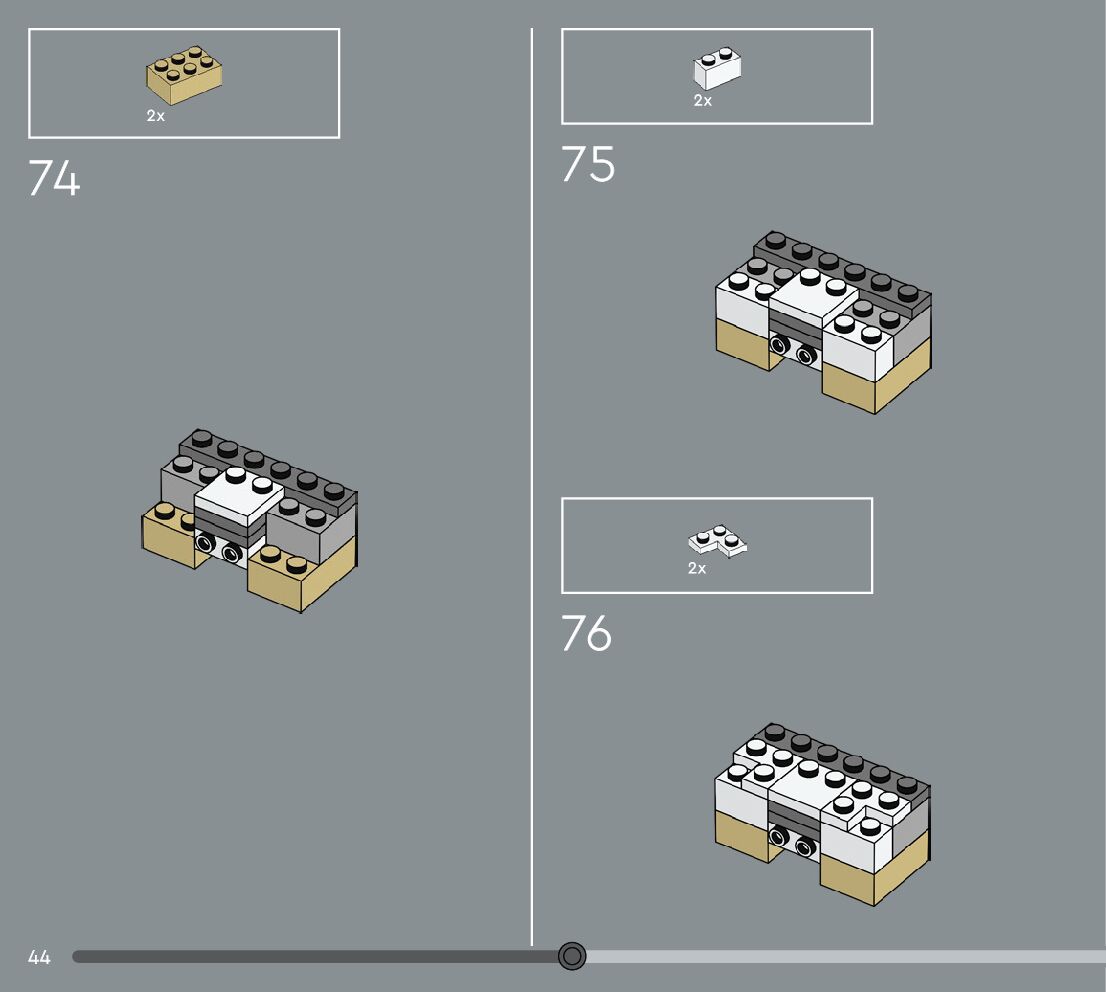 2x

74

2x

75

2x

76

44