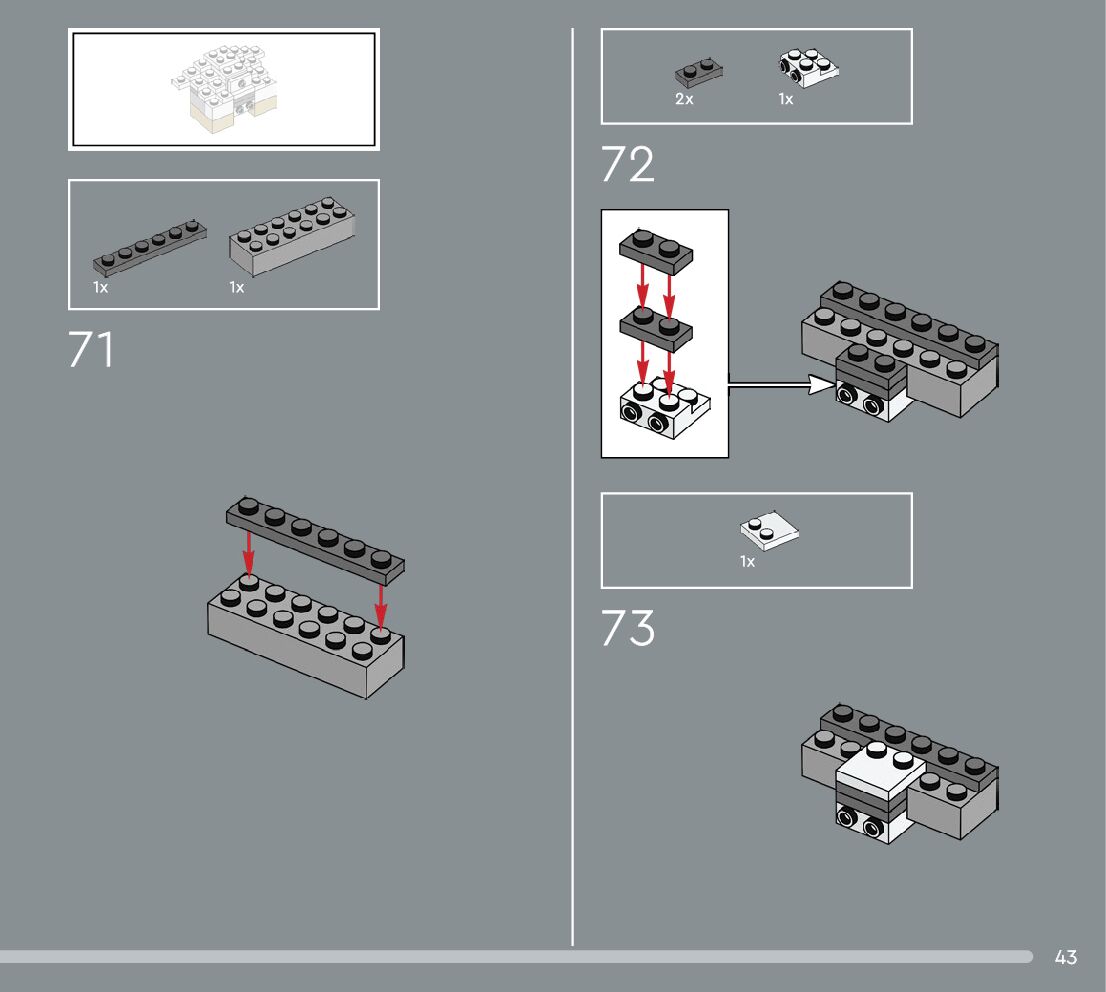 1x 1x

71

2x 1x

72

1x

73

43