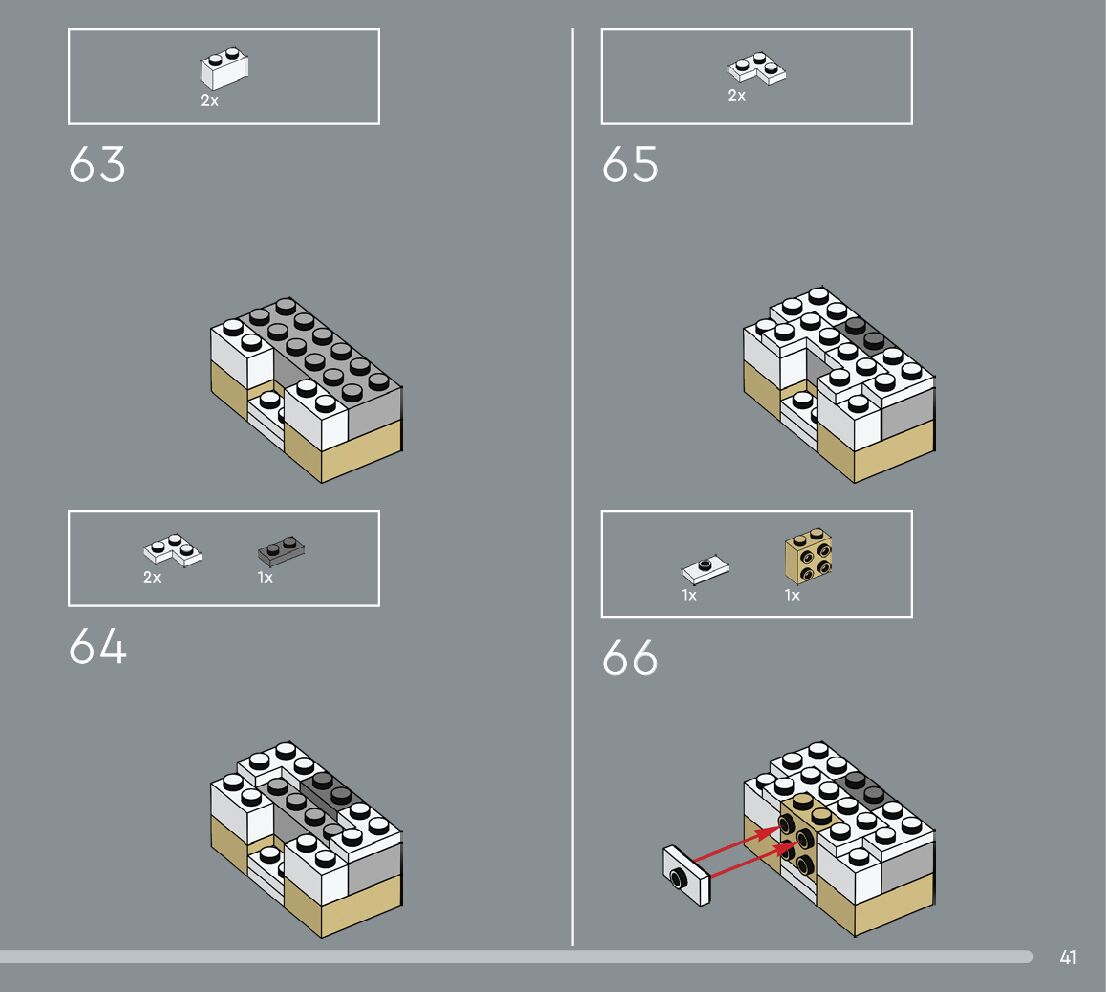 2x

63

2x 1x

64

2x

65

1x 1x

66

41