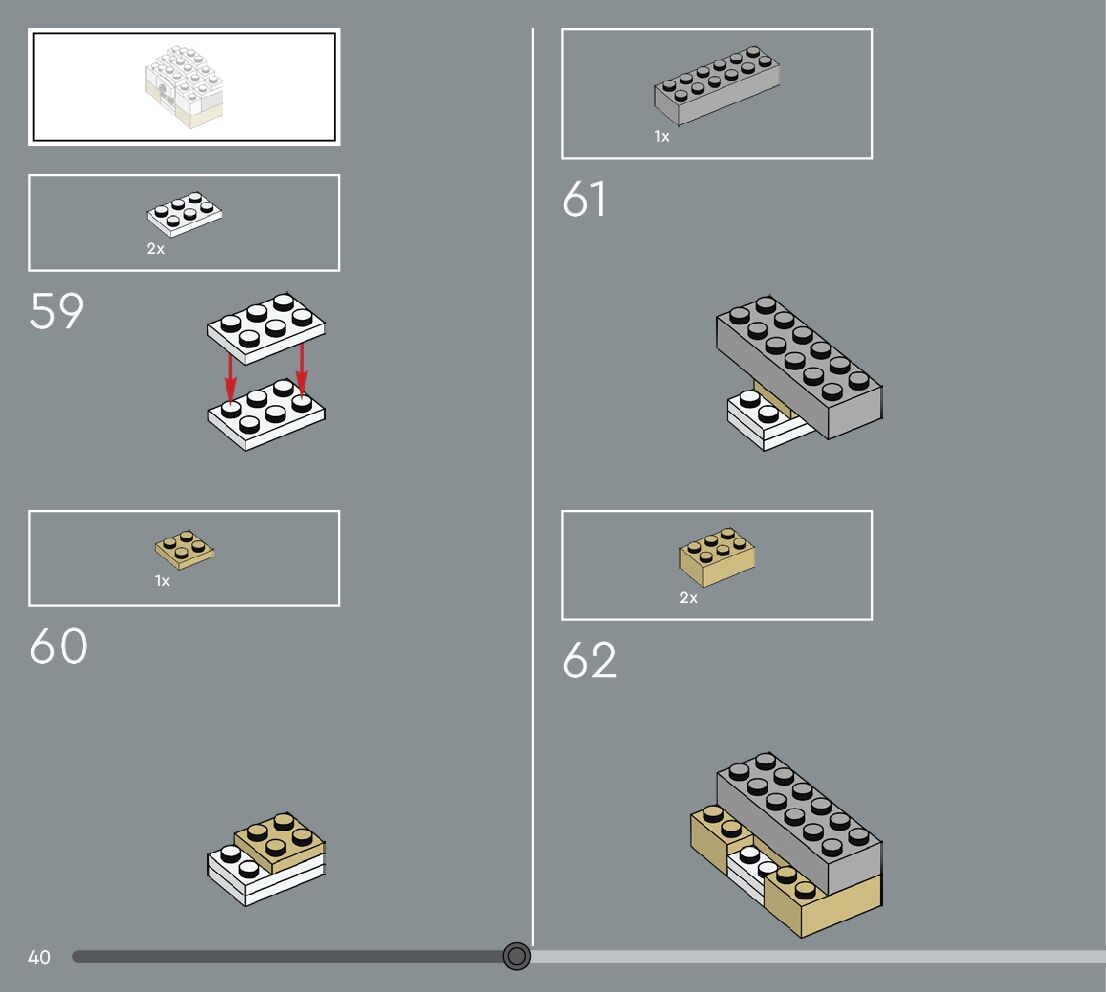 2x

59

1x

60

1x

61

2x

62

40