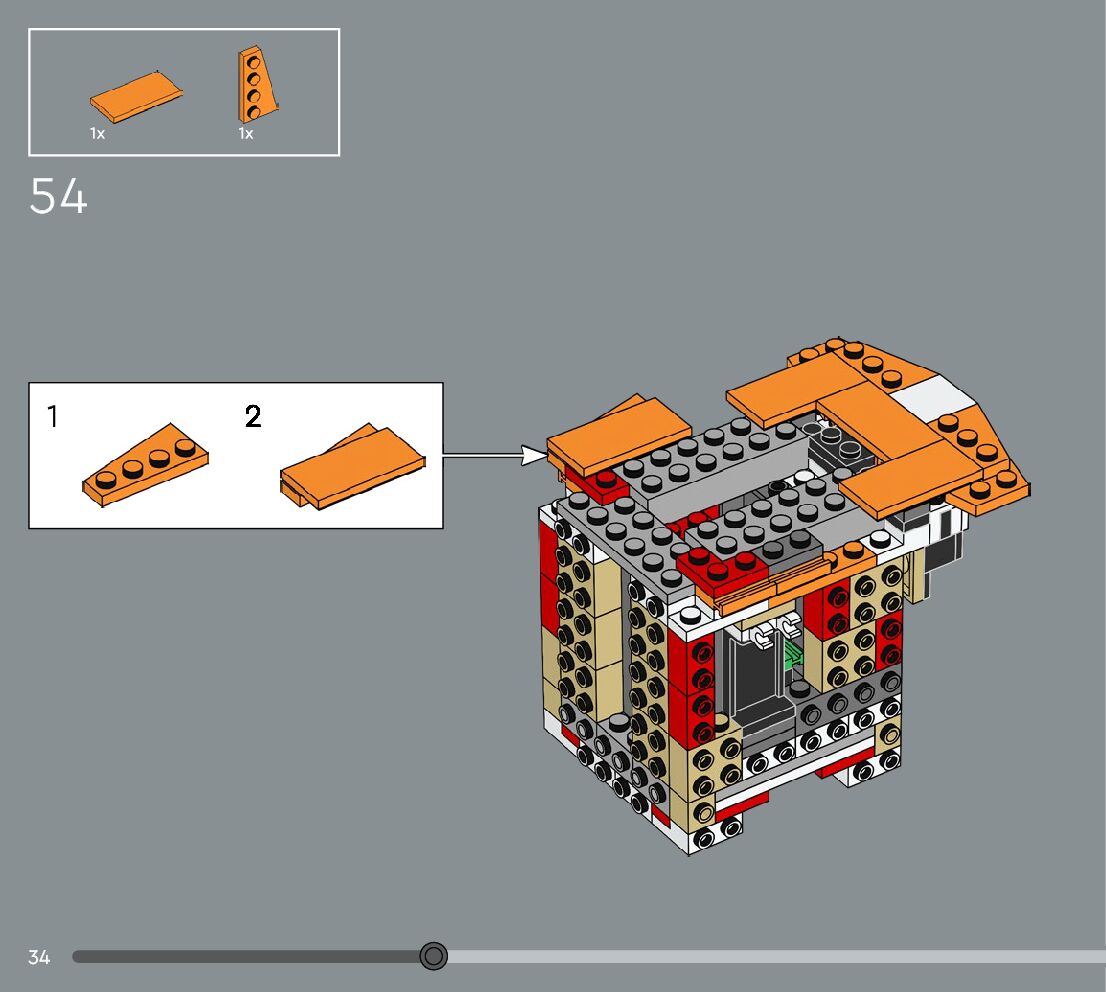 1x 1x

54

1

2

34