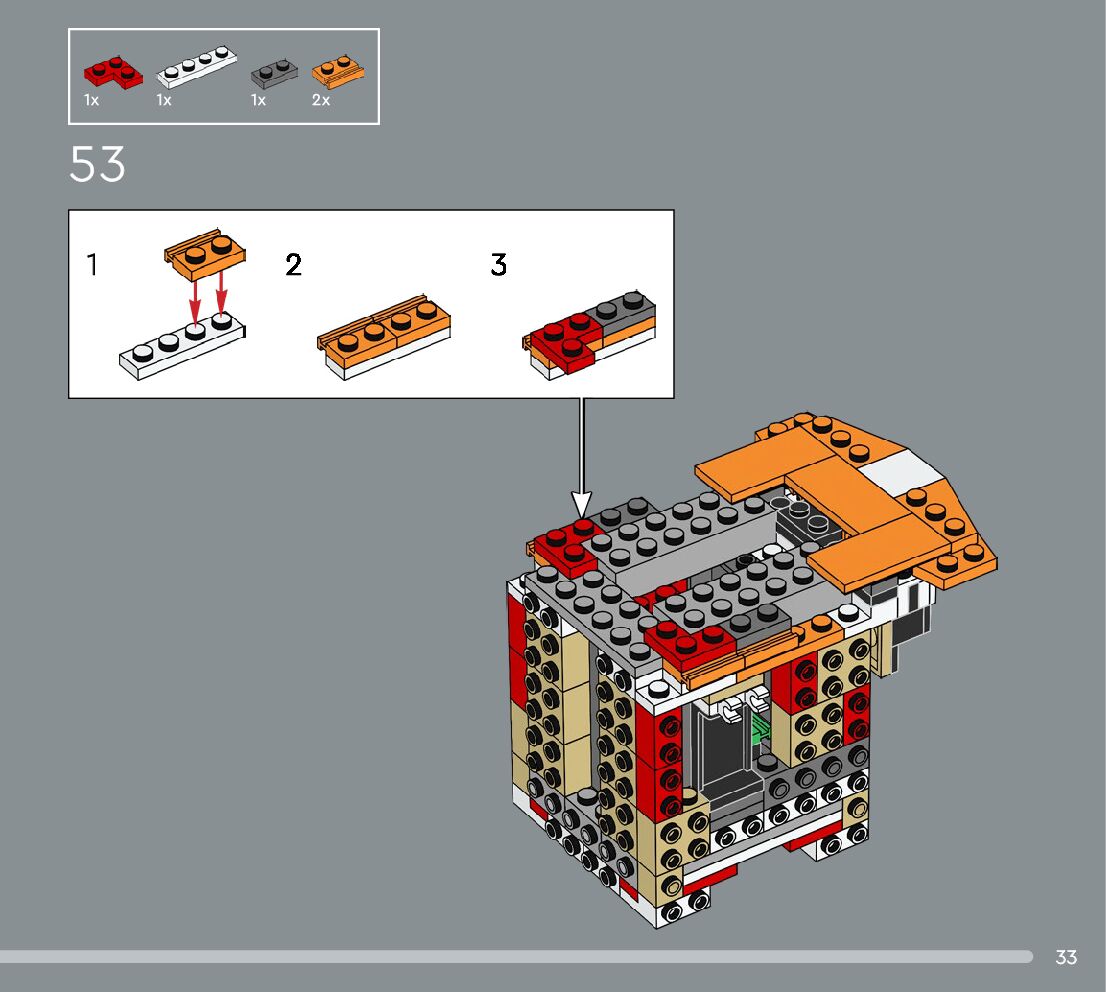 1x 1x 1x 2x

53

1

2

3

33