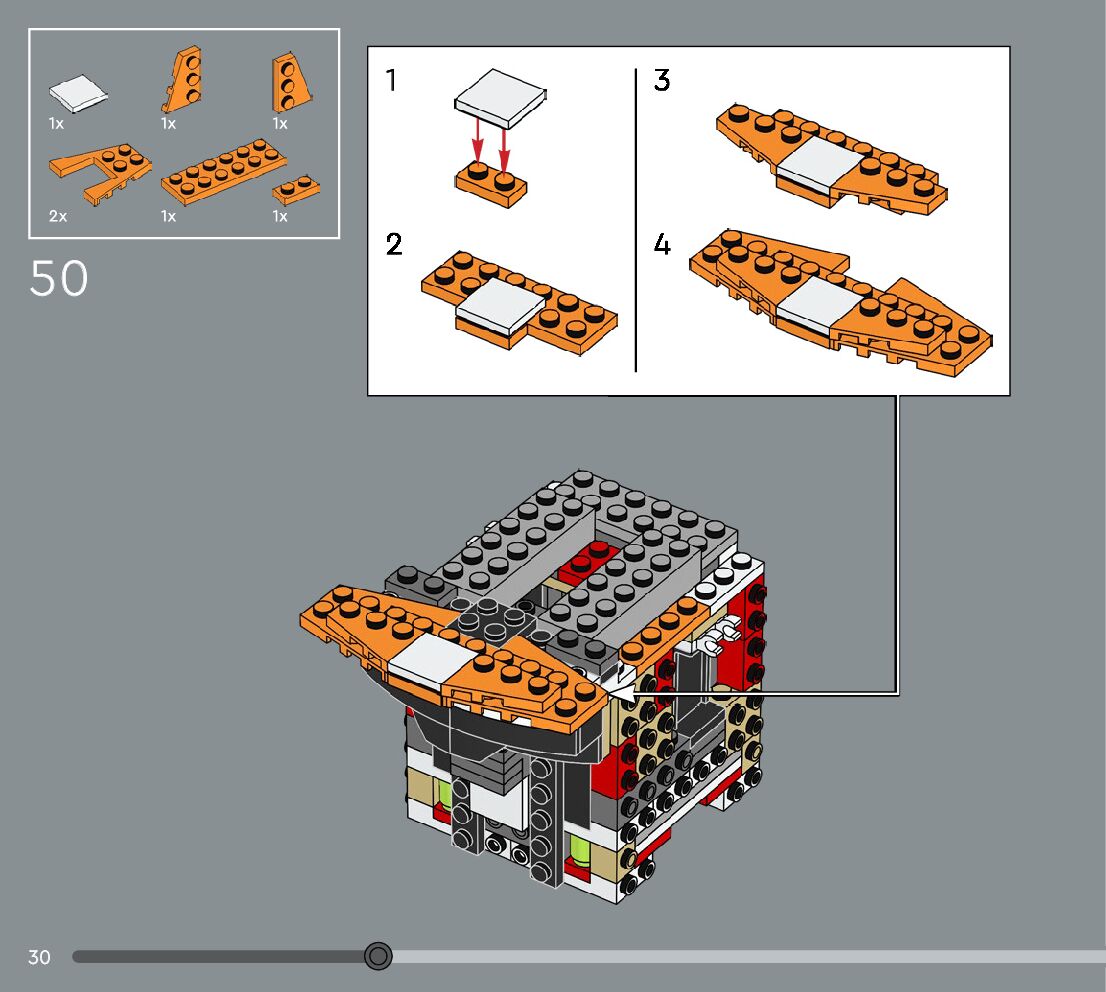 1x 1x 1x
2x 1x 1x
50
1
2
3
4
30