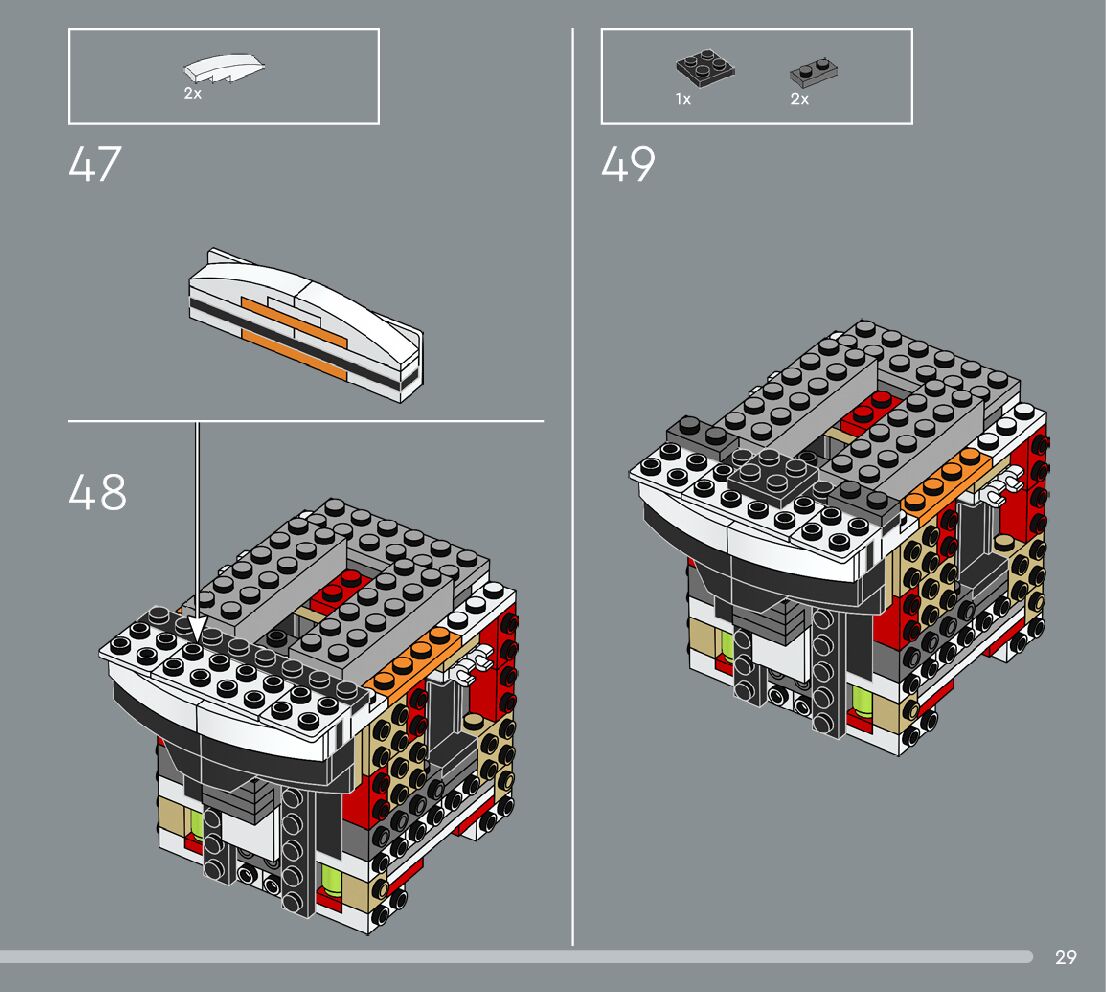 2x

47

48

1x

2x

49

29