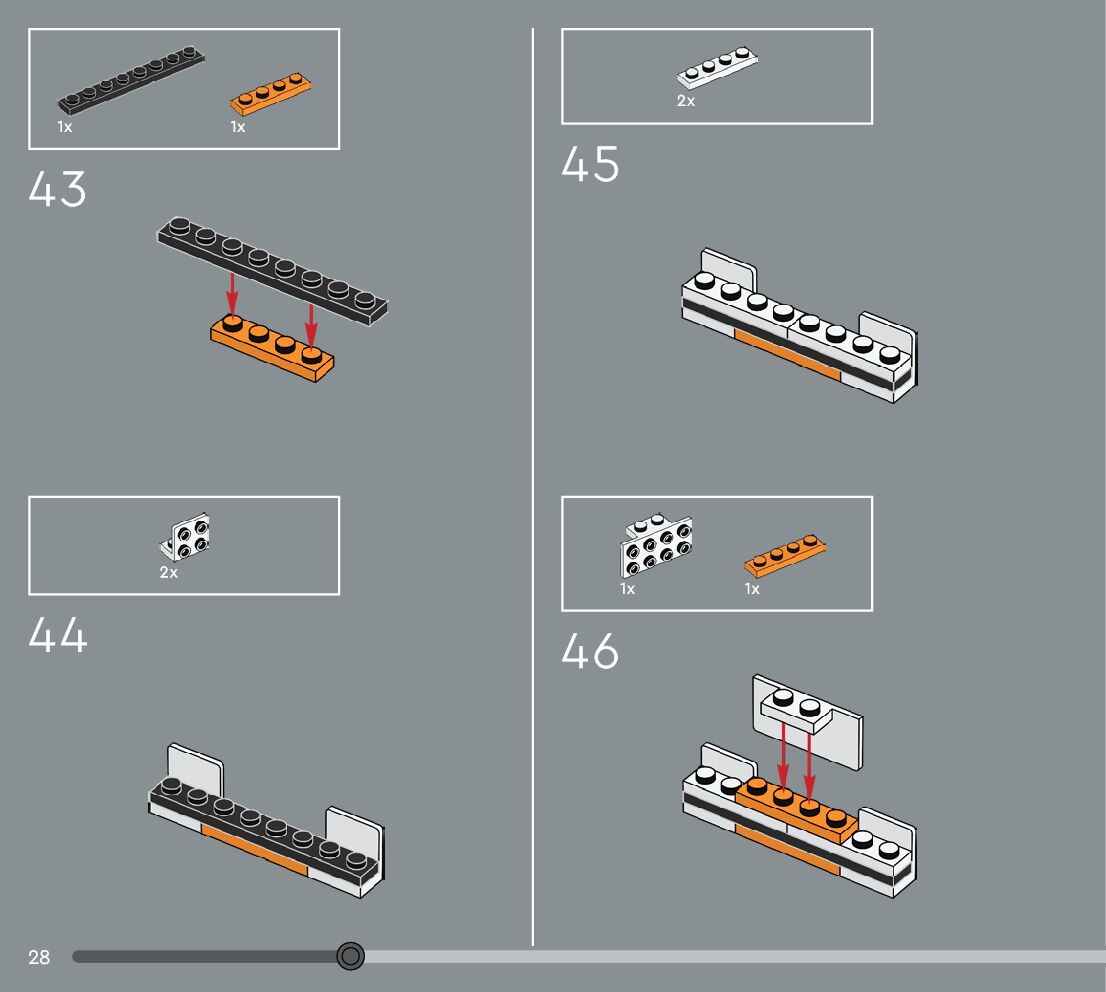 1x
1x

43

2x

44

2x

45

1x
1x

46

28