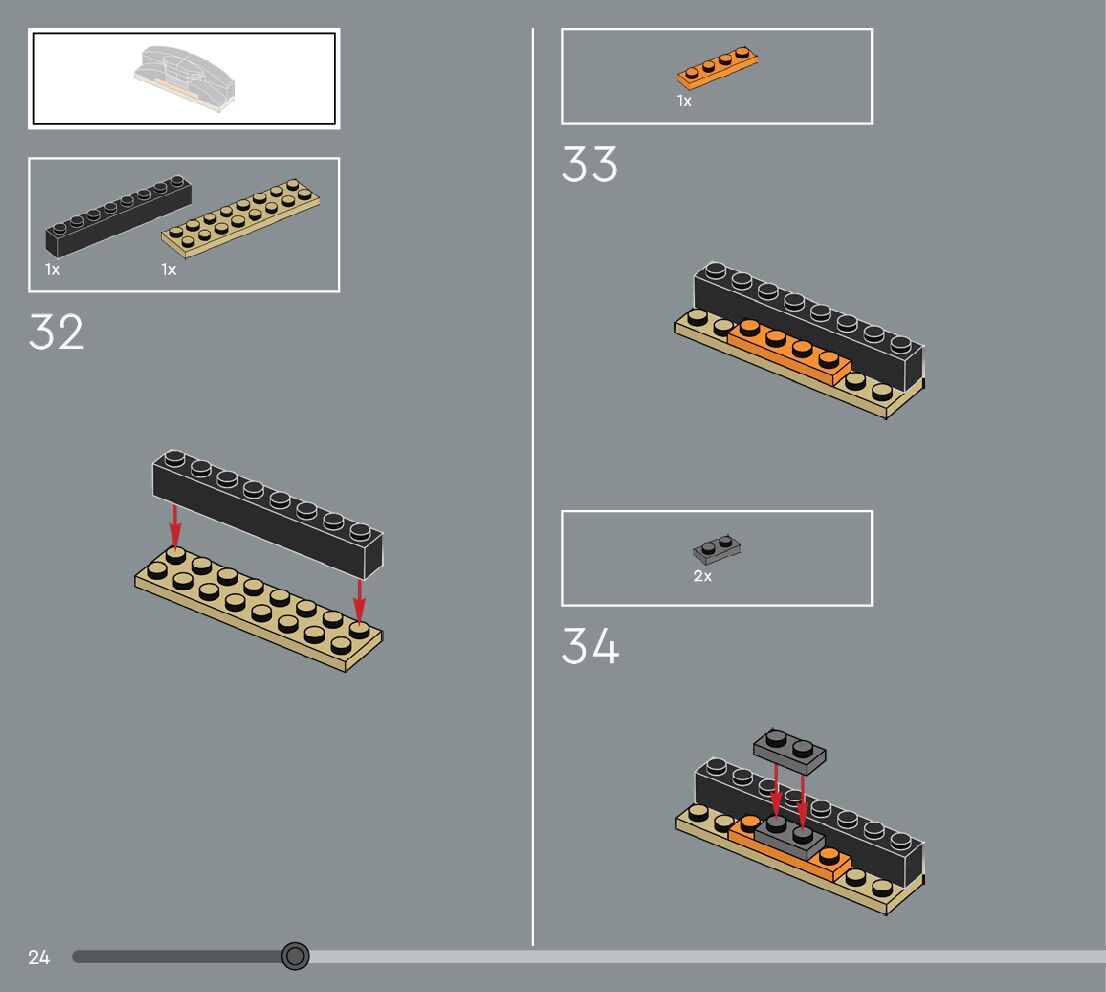 1x 1x

32

1x

33

2x

34

24