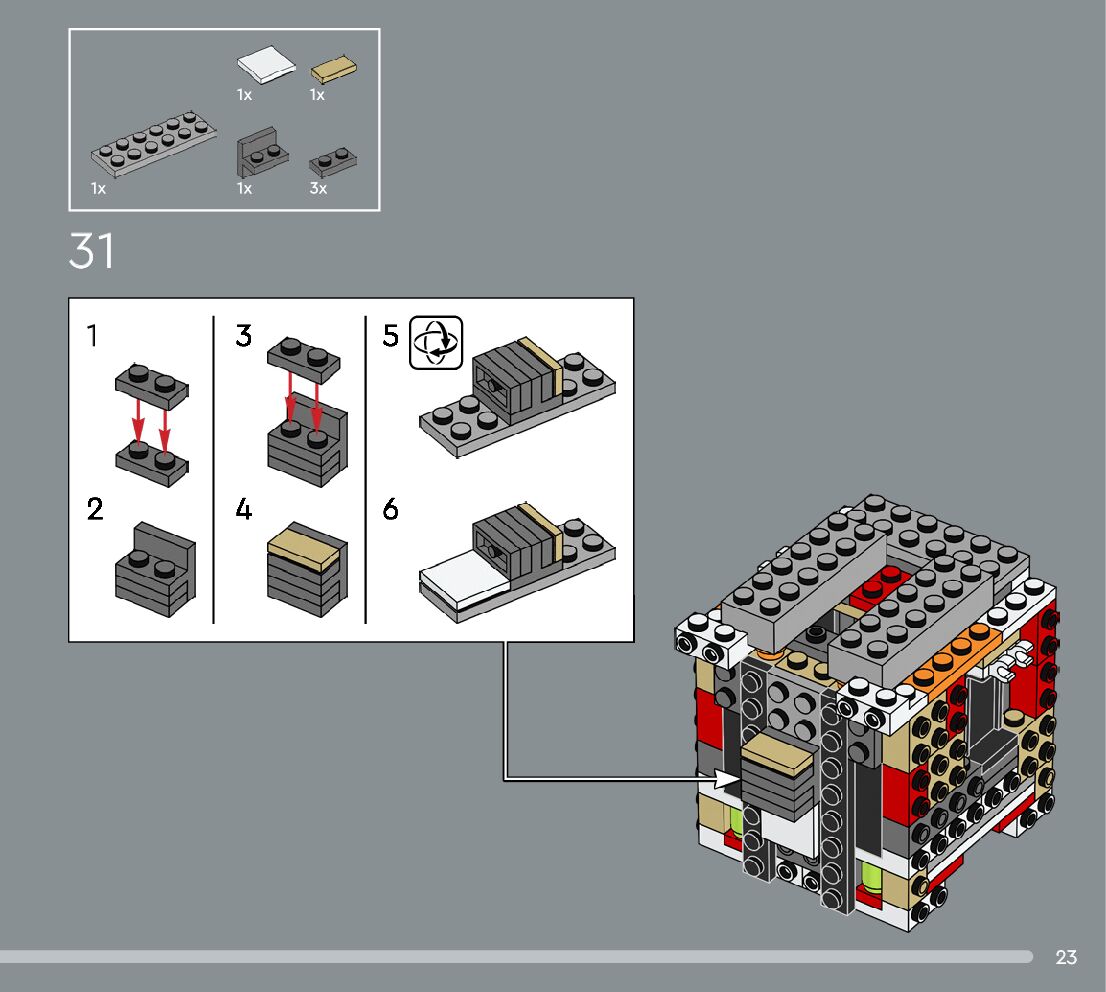 1x 1x

1x 1x 3x

31

1

2

3

4

5

6

23