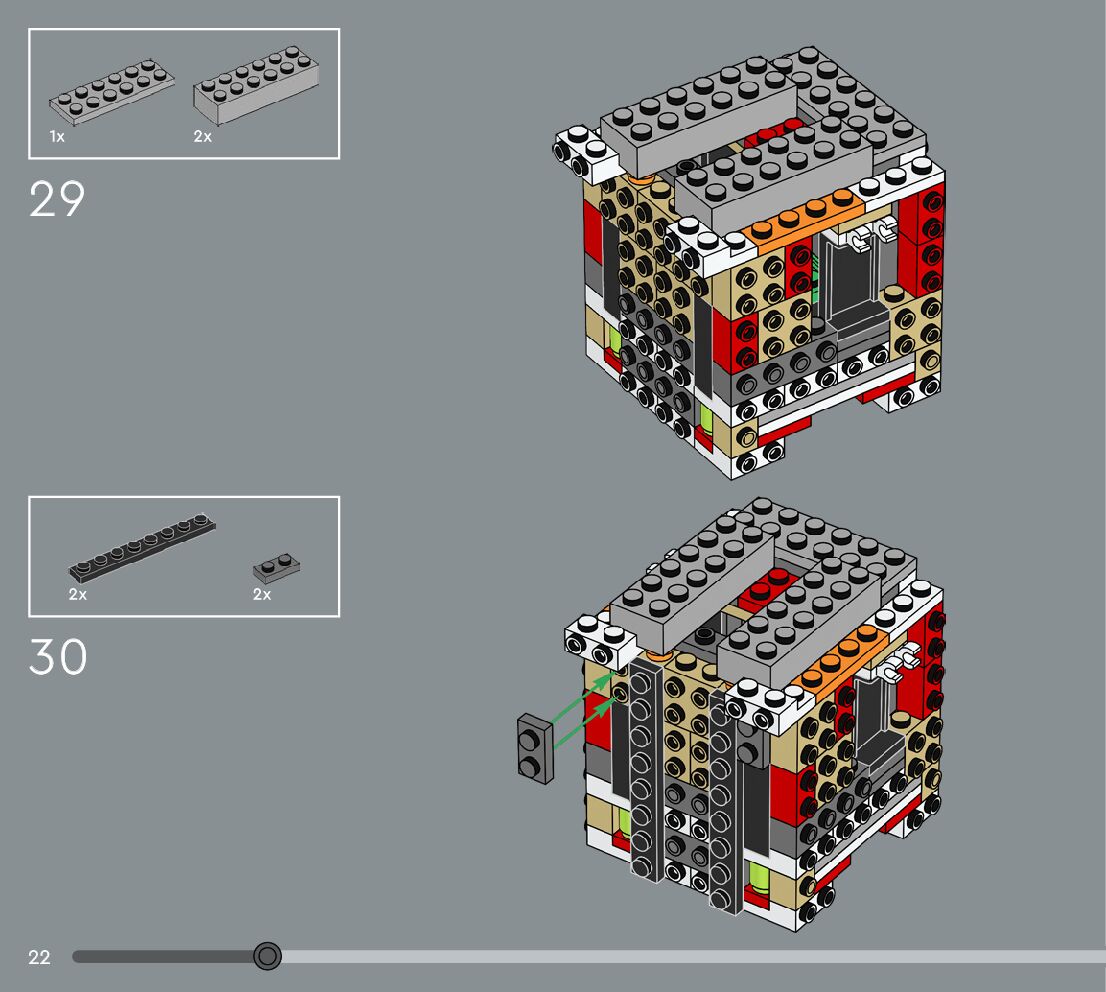 1x
2x
29

2x
2x
30

22