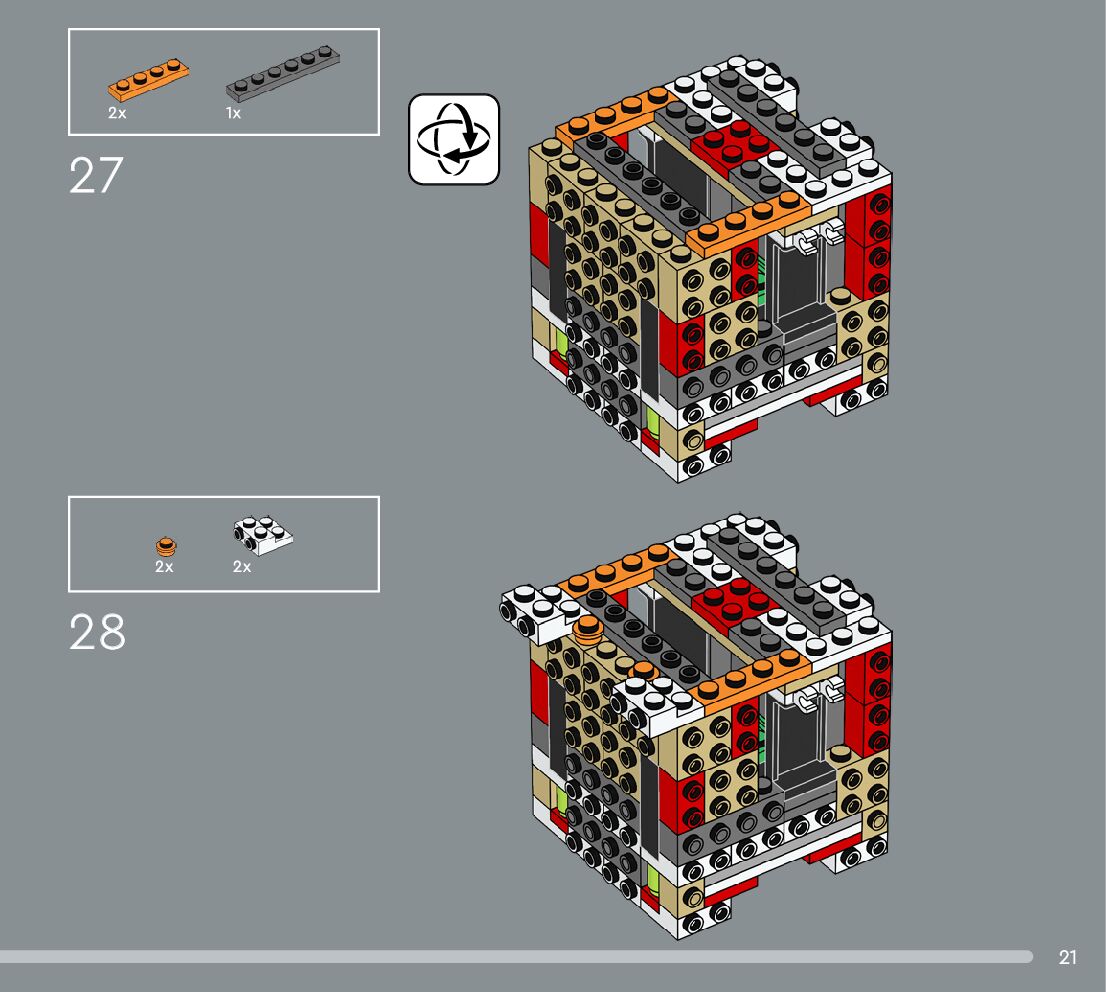 2x 1x

27

2x 2x

28

21