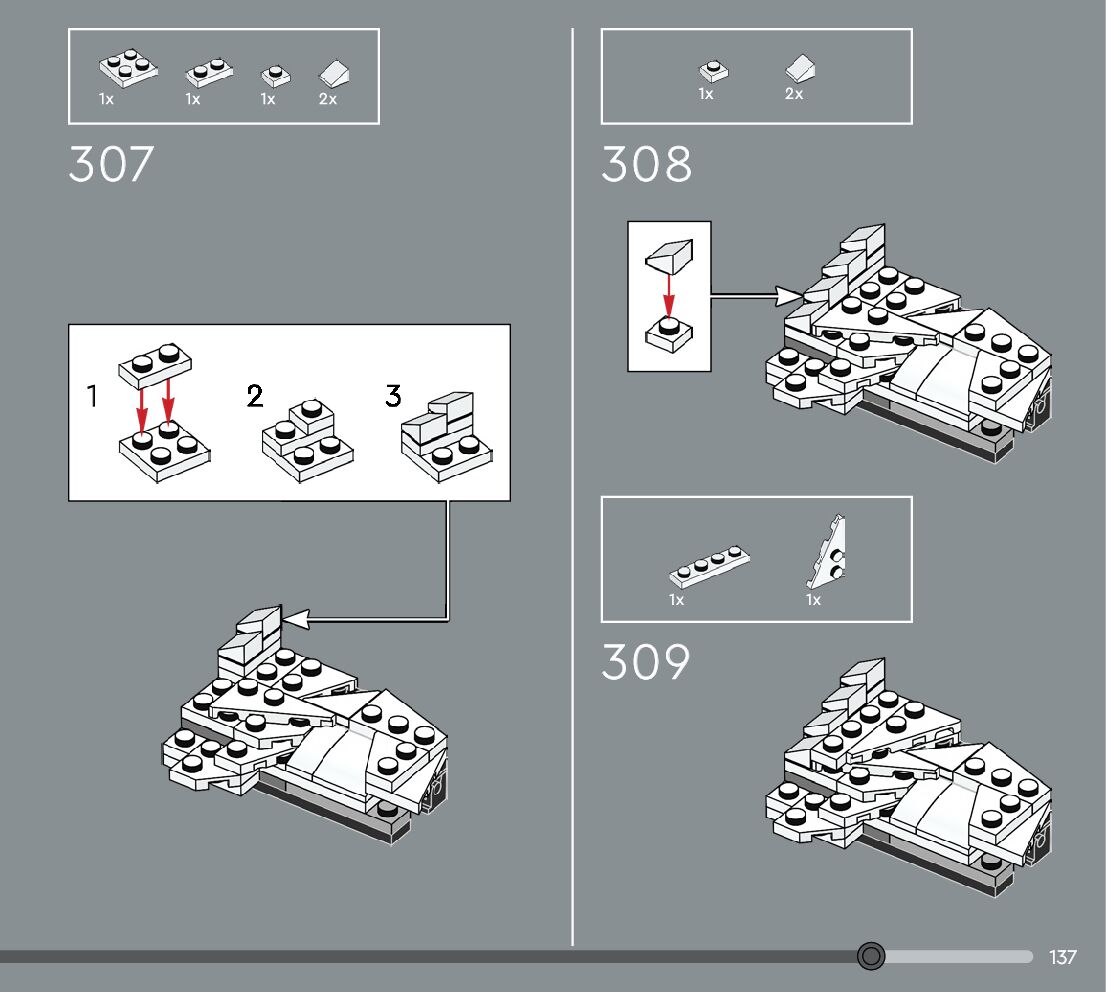 1x 1x 1x 2x

307

1

2

3

1x 2x

308

1x 1x

309

137