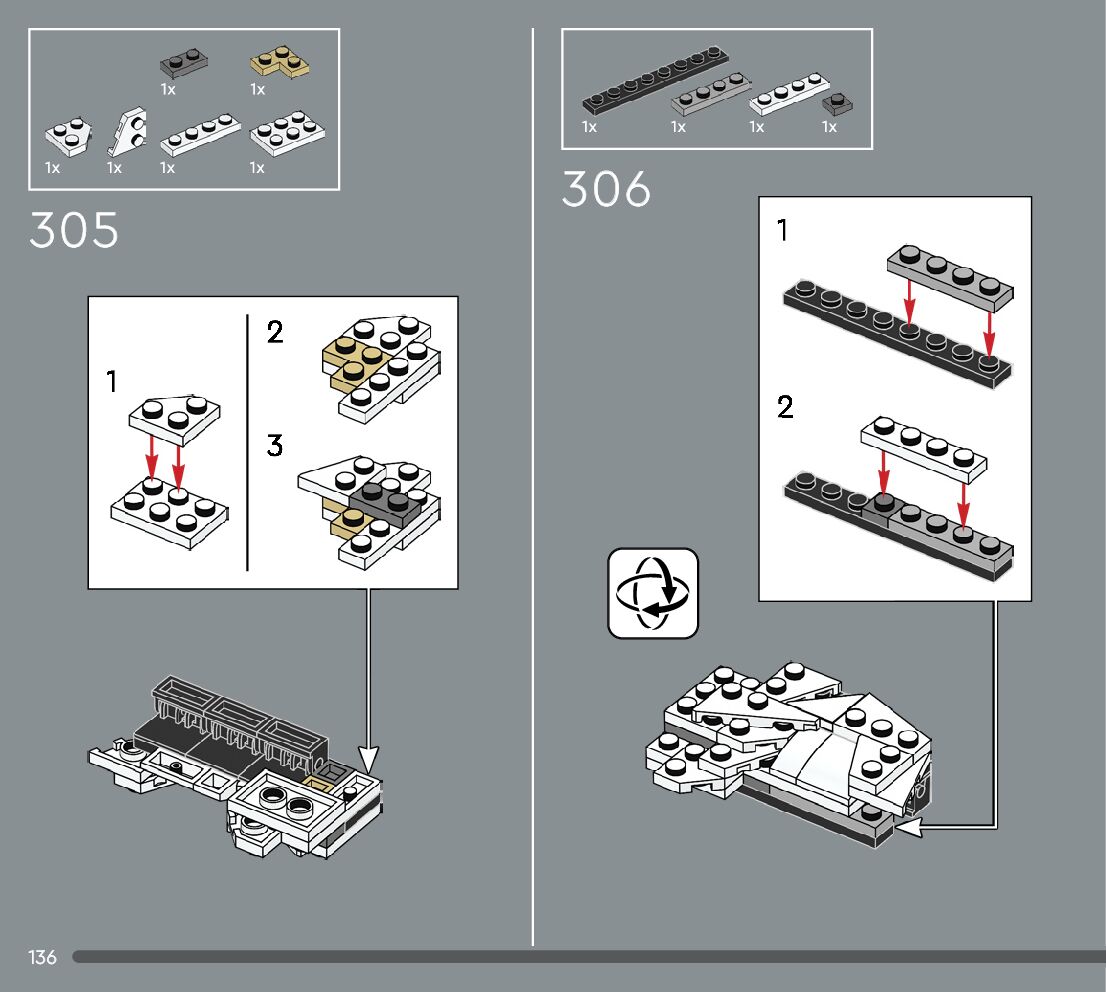 1x
1x
1x
1x
1x
1x

305

1

2

3

1x
1x
1x
1x

306

1

2

136