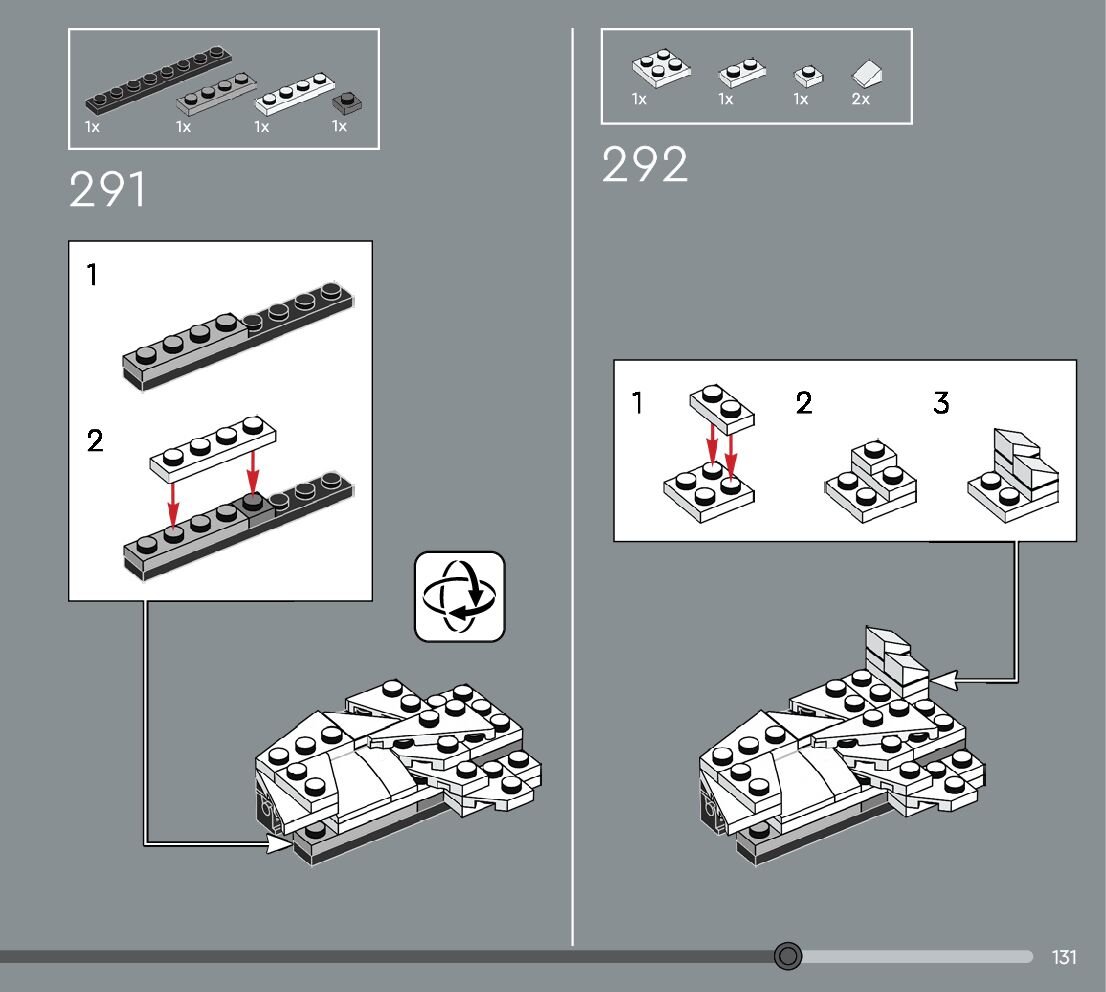 1x 1x 1x 1x

291

1

2

1x 1x 1x 2x

292

1 2 3

131