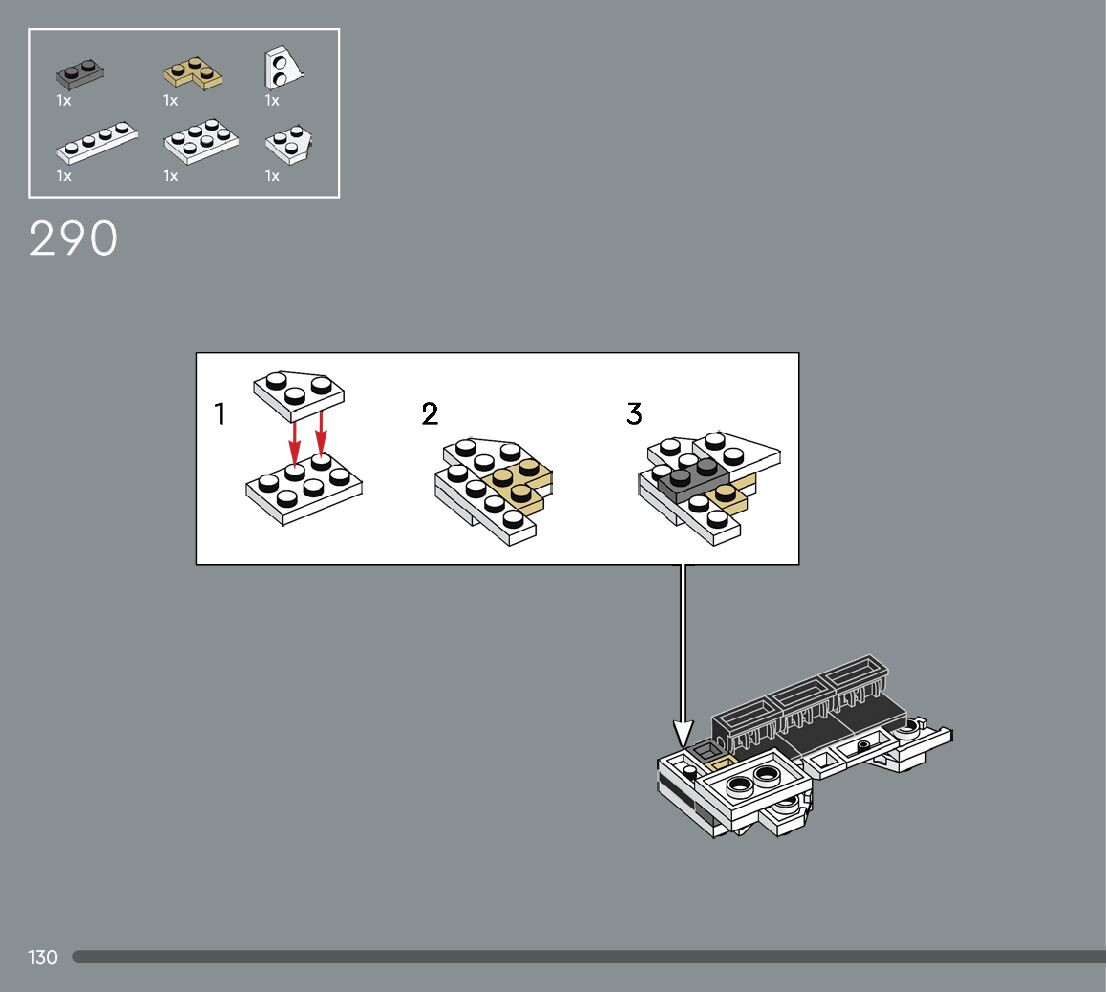 1x
1x
1x
1x
1x
1x

290

1
2
3

130